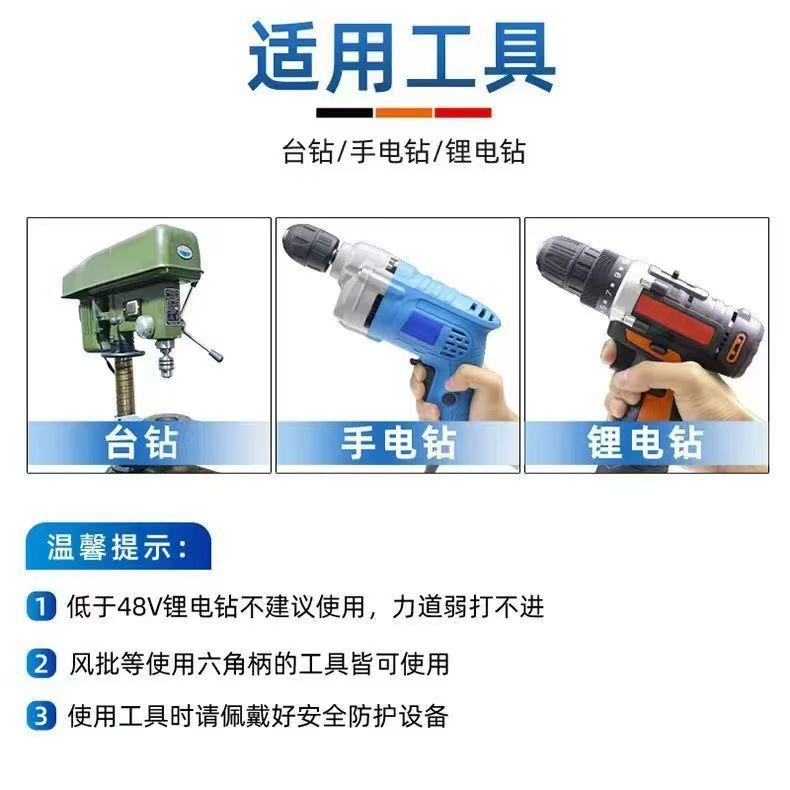 适用工具

台钻/手电钻/锂电钻

台钻

手电钻

锂电钻

温馨提示：

1 低于48V锂电钻不建议使用，力道弱打不进

2 风批等使用六角柄的工具皆可使用

3 使用工具时请佩戴好安全防护设备