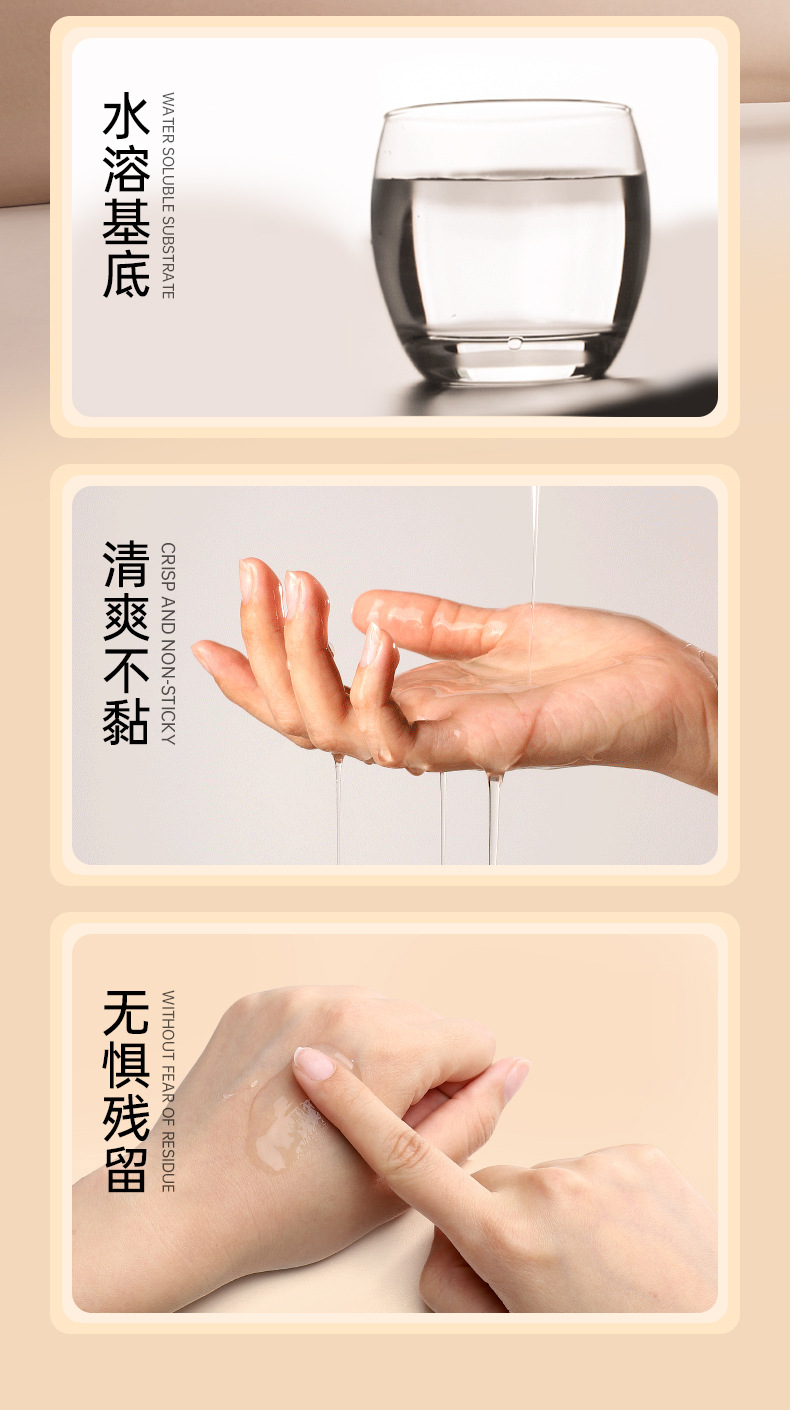 水溶基底
WATER SOLUBLE SUBSTRATE

清爽不黏
CRISP AND NON-STICKY

无惧残留
WITHOUT FEAR OF RESIDUE