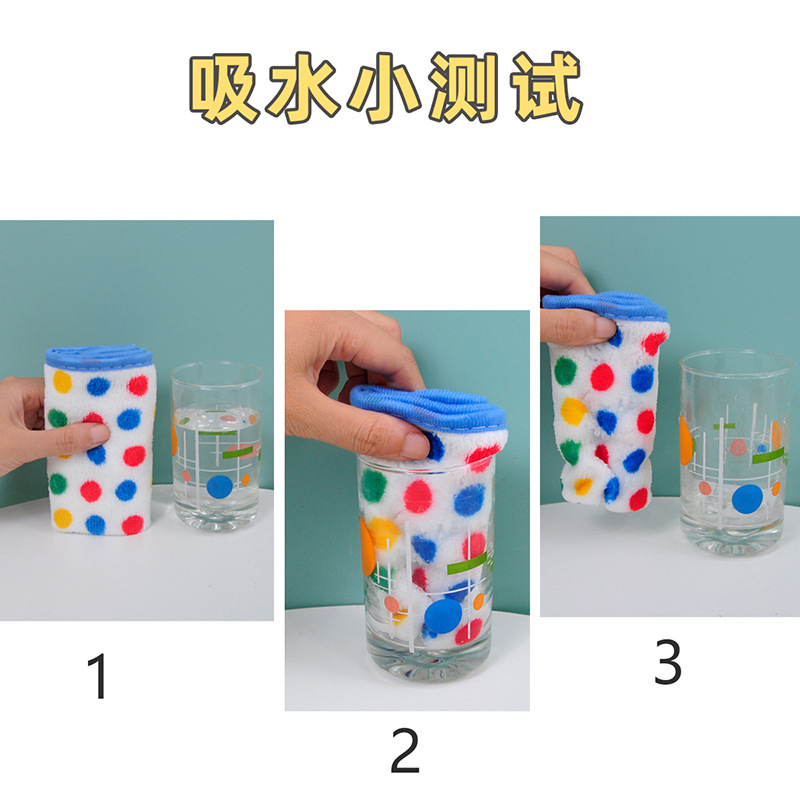 吸水小测试

1

2

3