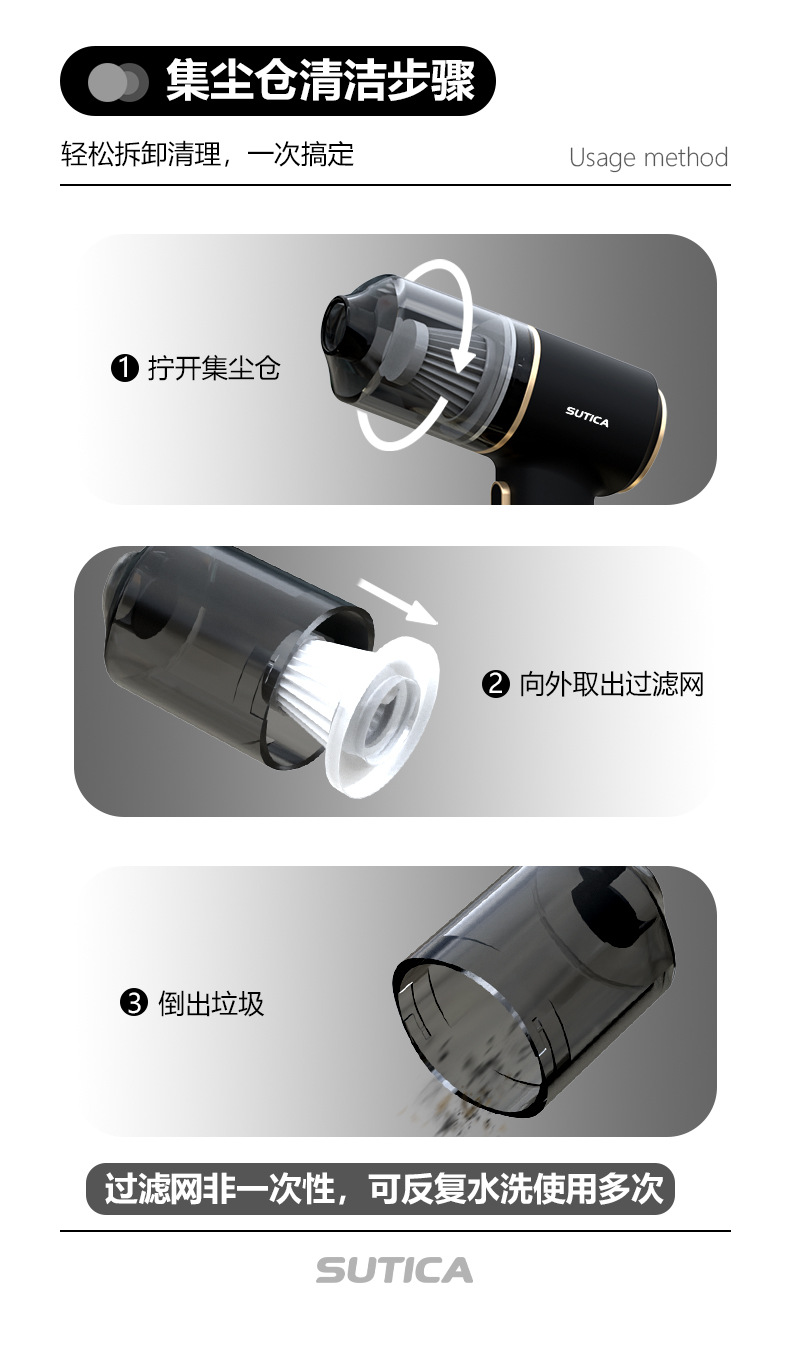 集尘仓清洁步骤

轻松拆卸清理，一次搞定

Usage method

❶ 拧开集尘仓

SUTICA

❷ 向外取出过滤网

❸ 倒出垃圾

过滤网非一次性，可反复水洗使用多次

SUTICA