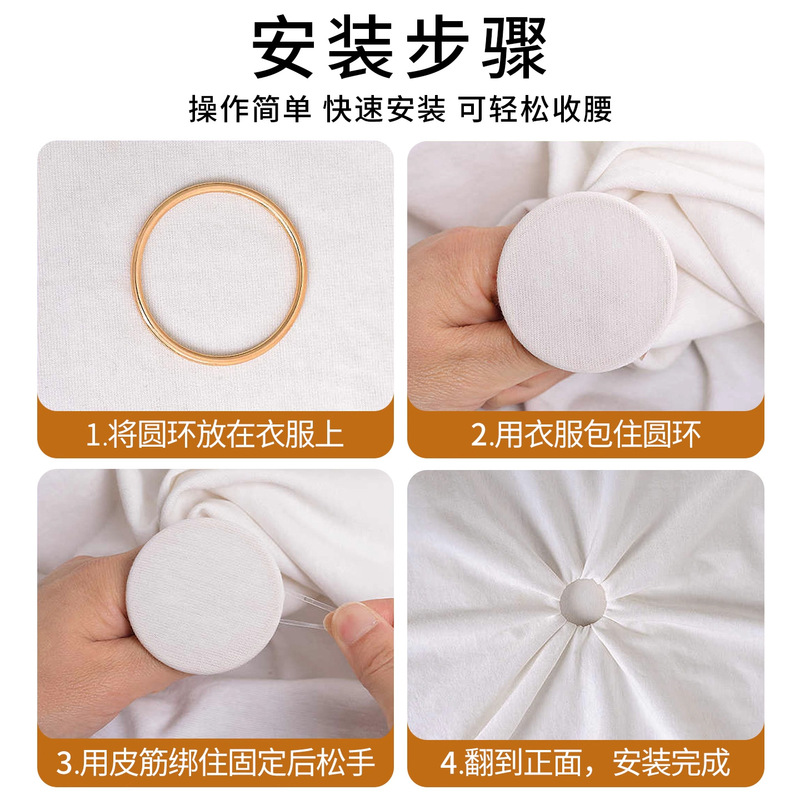 安装步骤

操作简单 快速安装 可轻松收腰

1.将圆环放在衣服上

2.用衣服包住圆环

3.用皮筋绑住固定后松手

4.翻到正面，安装完成