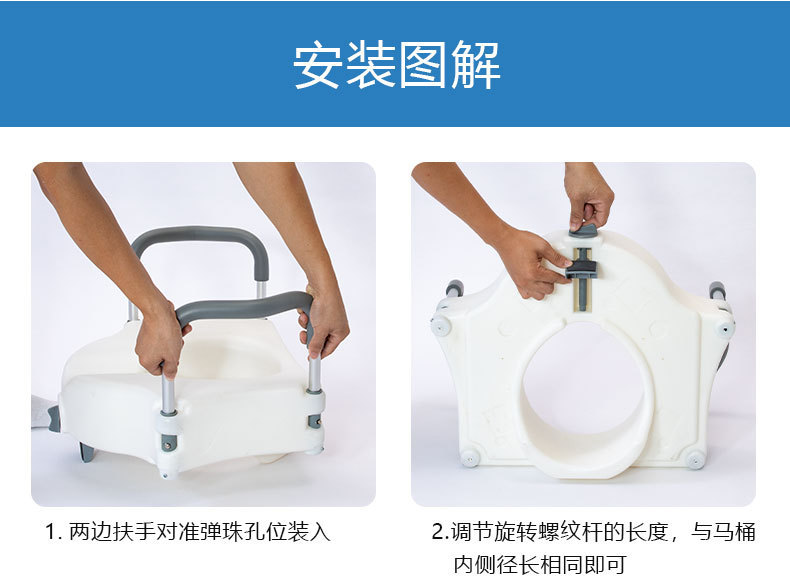 安装图解

1. 两边扶手对准弹珠孔位装入

2.调节旋转螺纹杆的长度，与马桶内侧径长相同即可