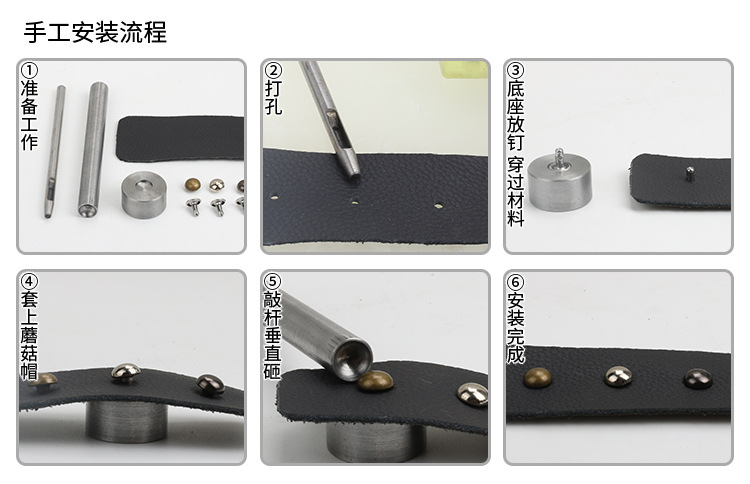 手工安装流程

①准备工作

②打孔

③底座放钉 穿过材料

④套上蘑菇帽

⑤敲杆垂直砸

⑥安装完成