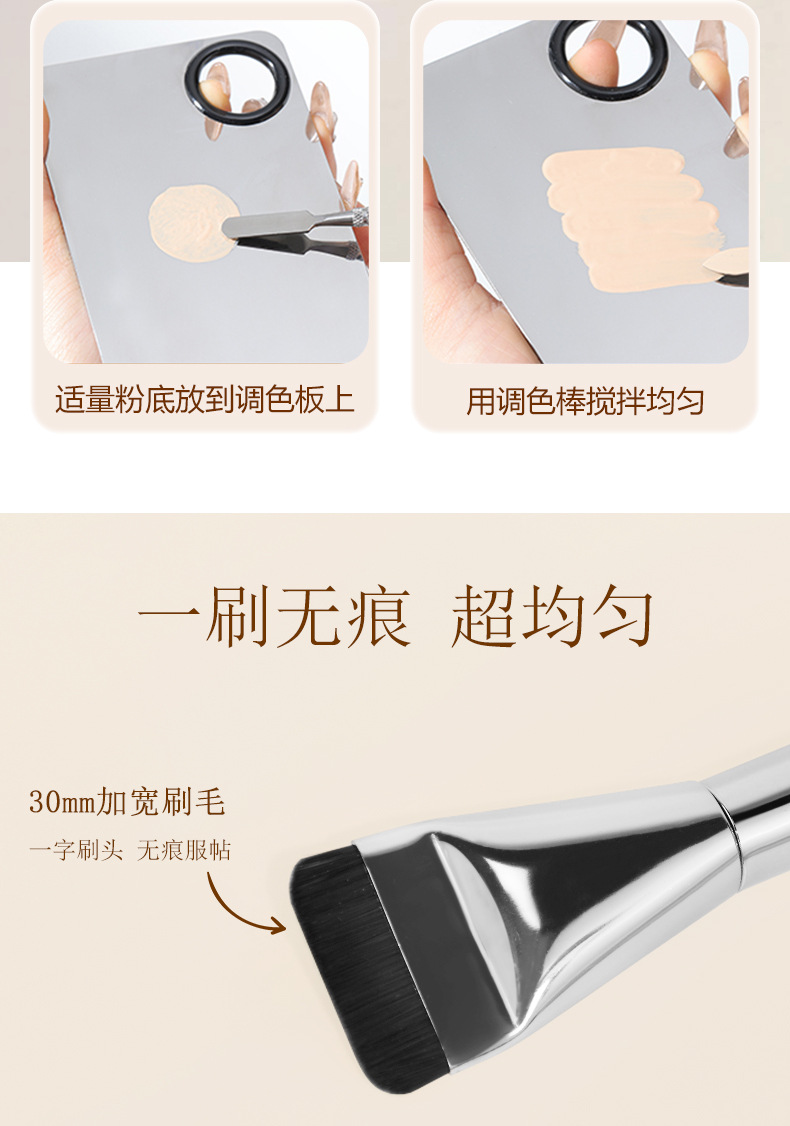 适量粉底放到调色板上

用调色棒搅拌均匀

一刷无痕 超均匀

30mm加宽刷毛

一字刷头 无痕服帖