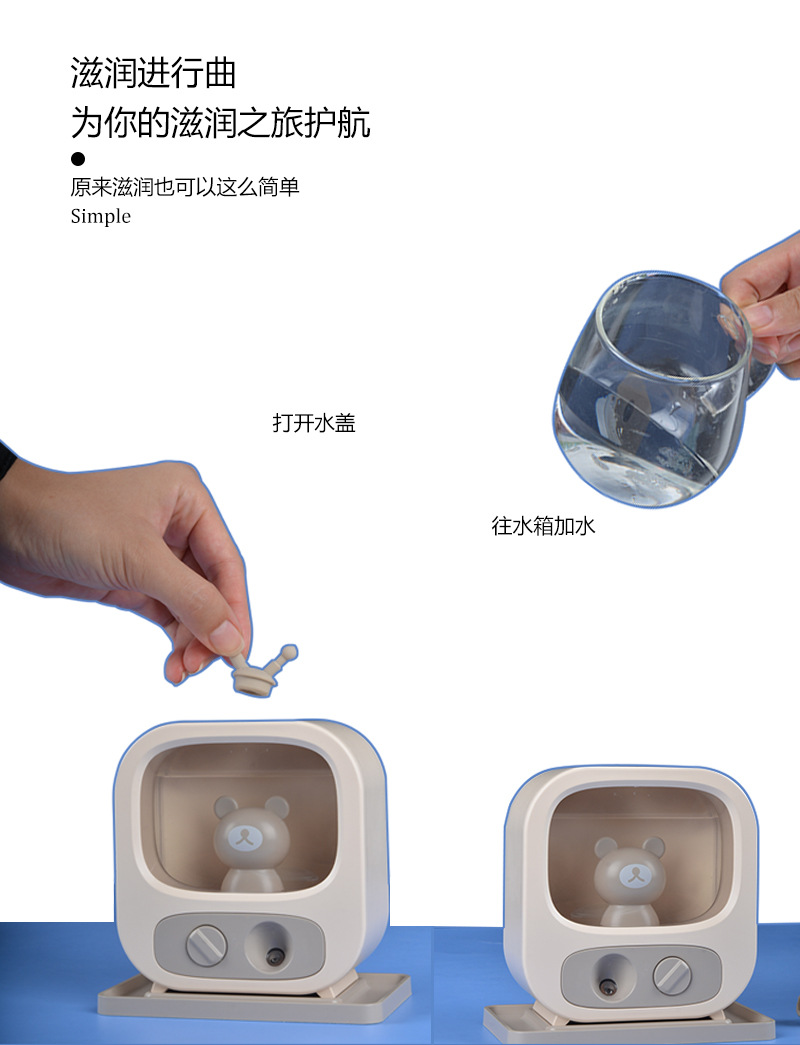 滋润进行曲
为你的滋润之旅护航

原来滋润也可以这么简单
Simple

打开水盖

往水箱加水