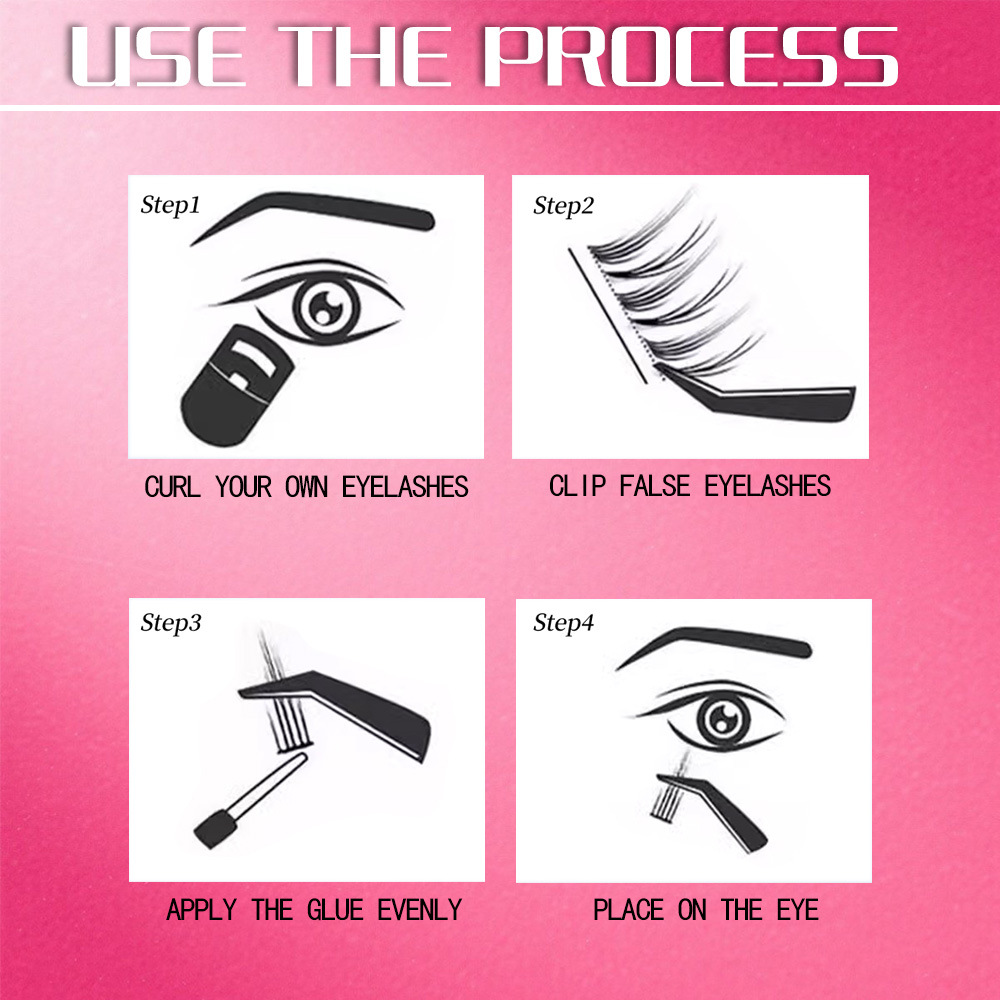 USE THE PROCESS

Step1

CURL YOUR OWN EYELASHES

Step2

CLIP FALSE EYELASHES

Step3

APPLY THE GLUE EVENLY

Step4

PLACE ON THE EYE