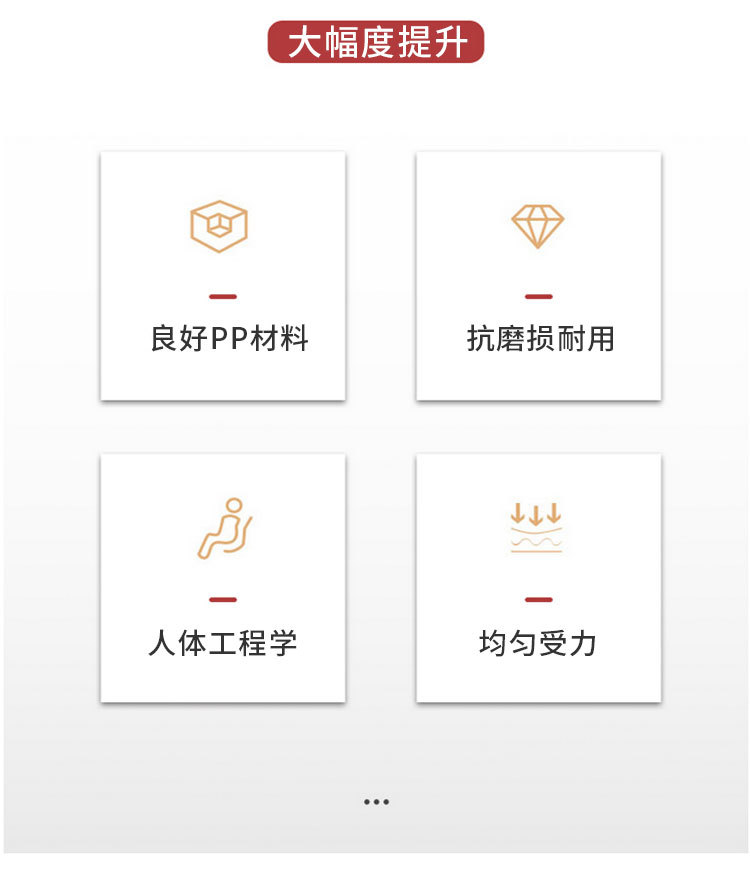 大幅度提升

良好PP材料

抗磨损耐用

人体工程学

均匀受力

...