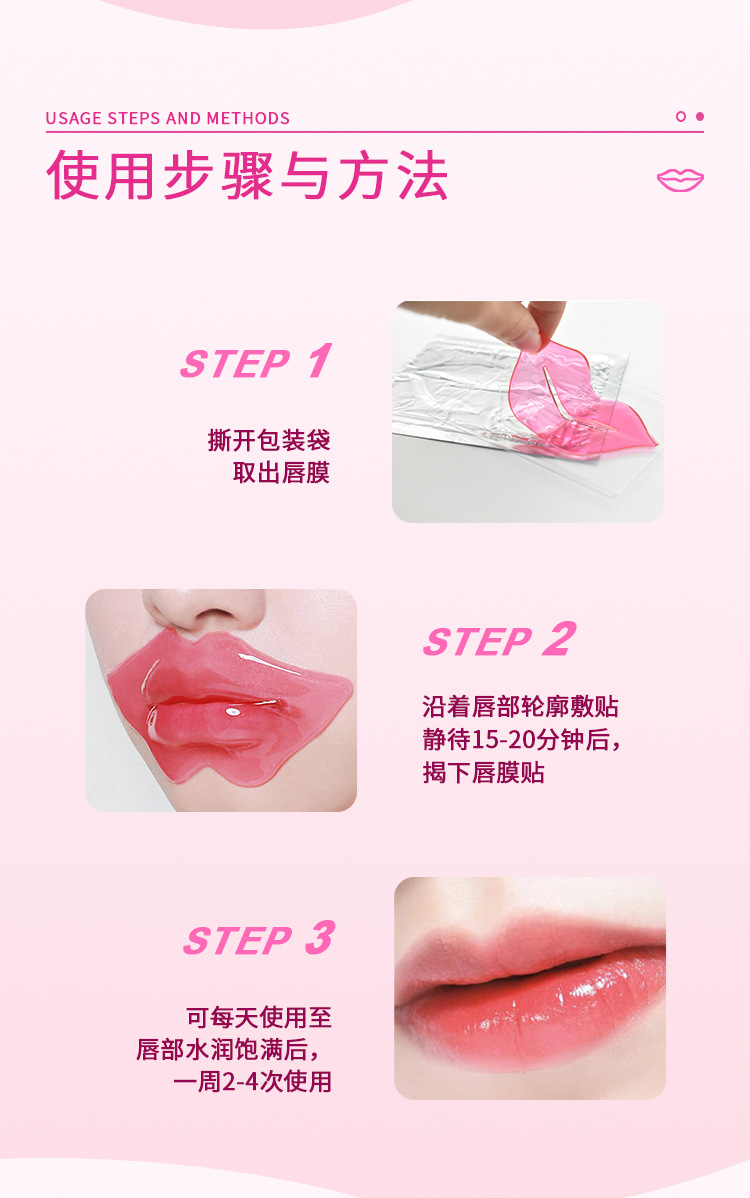 USAGE STEPS AND METHODS

使用步骤与方法

STEP 1

撕开包装袋
取出唇膜

STEP 2

沿着唇部轮廓敷贴
静待15-20分钟后，
揭下唇膜贴

STEP 3

可每天使用至
唇部水润饱满后，
一周2-4次使用