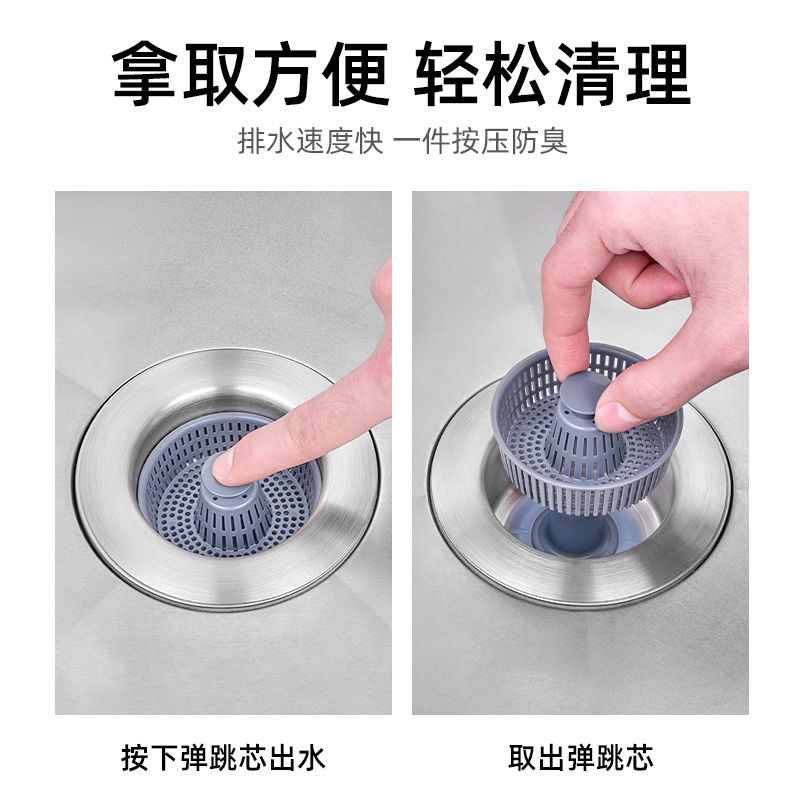 拿取方便 轻松清理

排水速度快 一件按压防臭

按下弹跳芯出水

取出弹跳芯