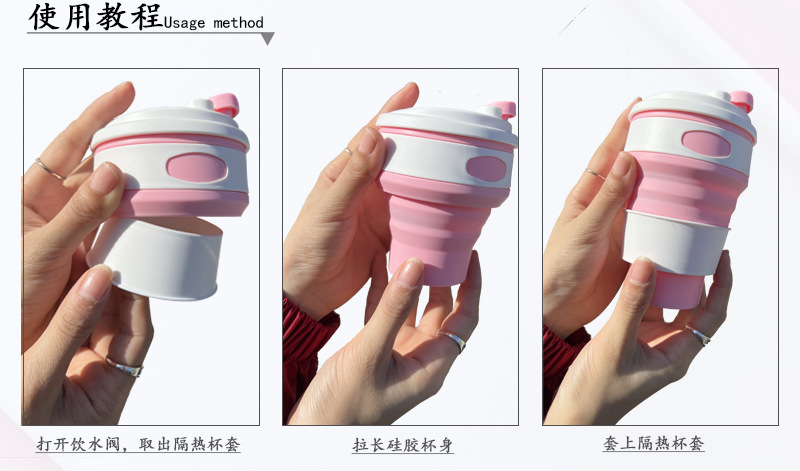 使用教程Usage method

打开饮水阀，取出隔热杯套

拉长硅胶杯身

套上隔热杯套