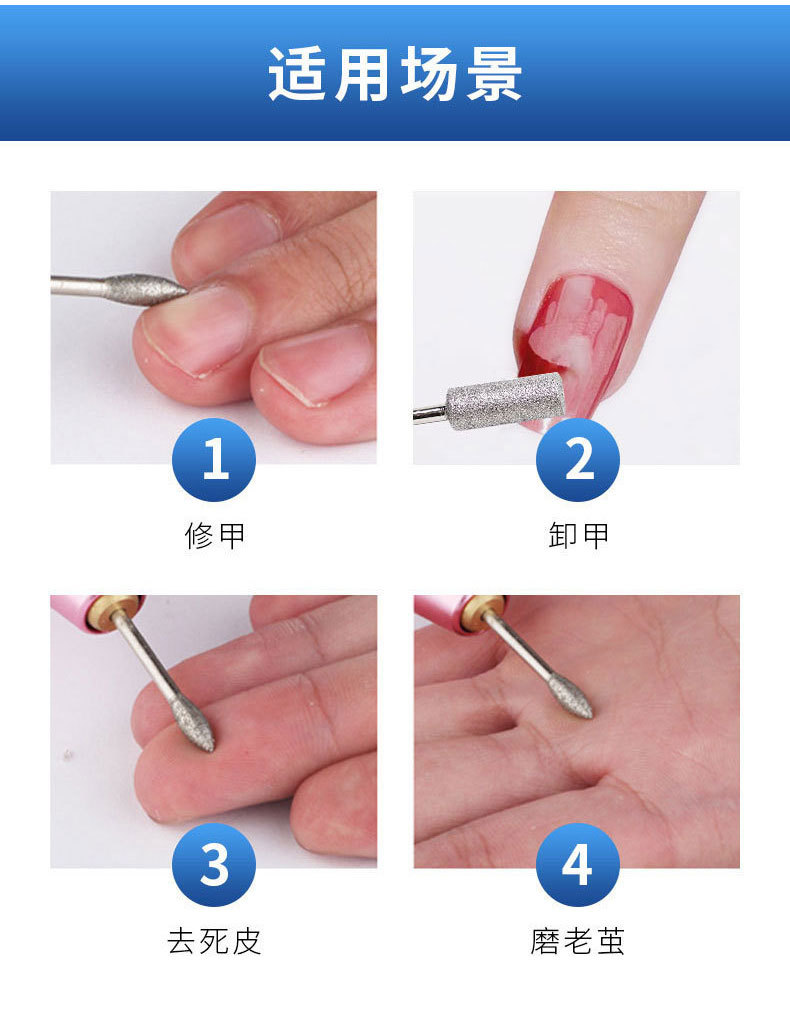 适用场景

1
修甲

2
卸甲

3
去死皮

4
磨老茧