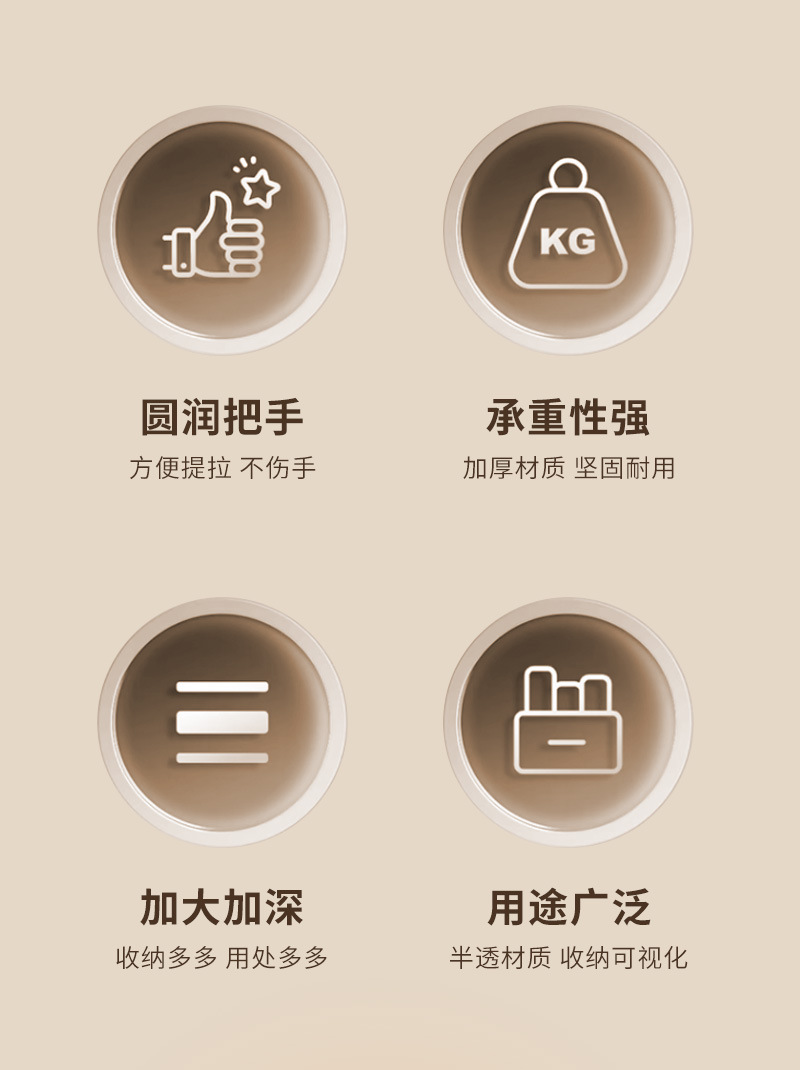 KG

圆润把手
方便提拉 不伤手

承重性强
加厚材质 坚固耐用

加大加深
收纳多多 用处多多

用途广泛
半透材质 收纳可视化