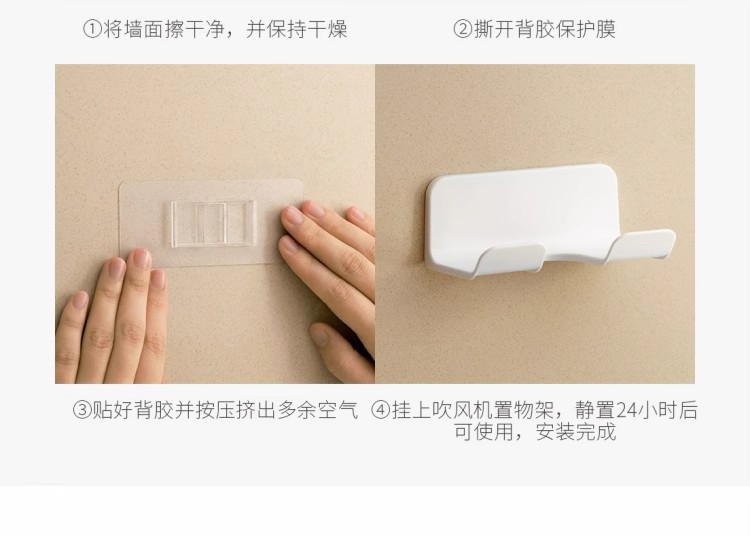 ①将墙面擦干净，并保持干燥

②撕开背胶保护膜

③贴好背胶并按压挤出多余空气

④挂上吹风机置物架，静置24小时后可使用，安装完成