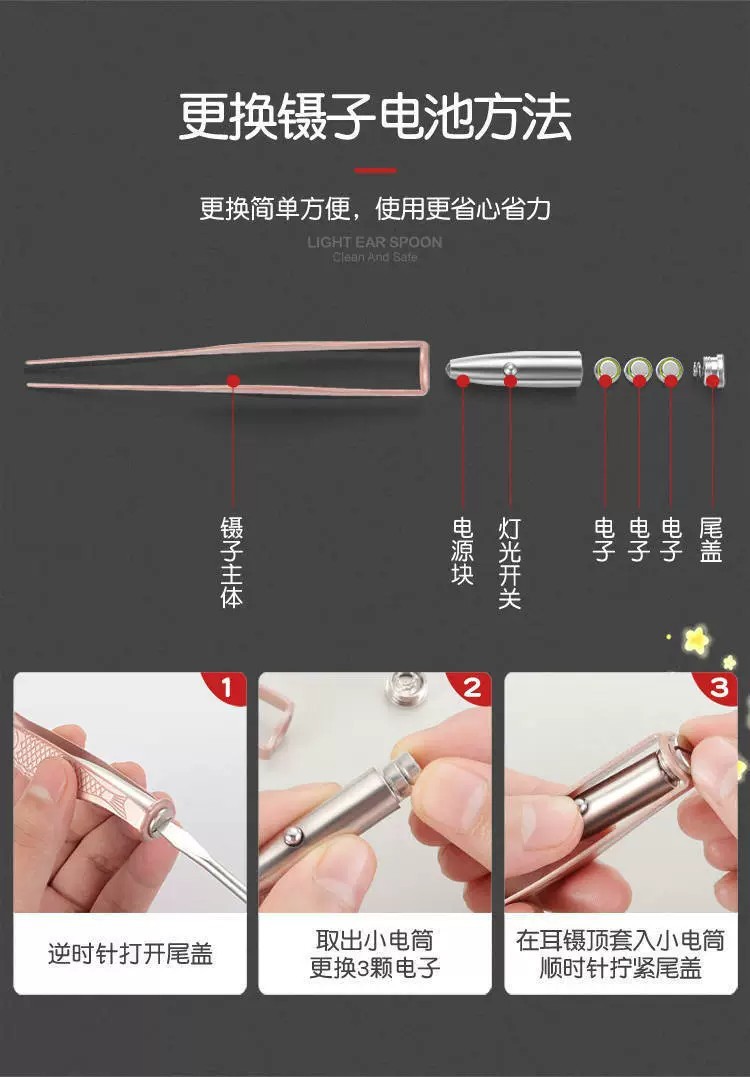 更换镊子电池方法

更换简单方便，使用更省心省力

LIGHT EAR SPOON
Clean And Safe

镊子主体

电源块

灯光开关

电子

电子

电子

尾盖

1

逆时针打开尾盖

2

取出小电筒
更换3颗电子

3

在耳镊顶套入小电筒
顺时针拧紧尾盖