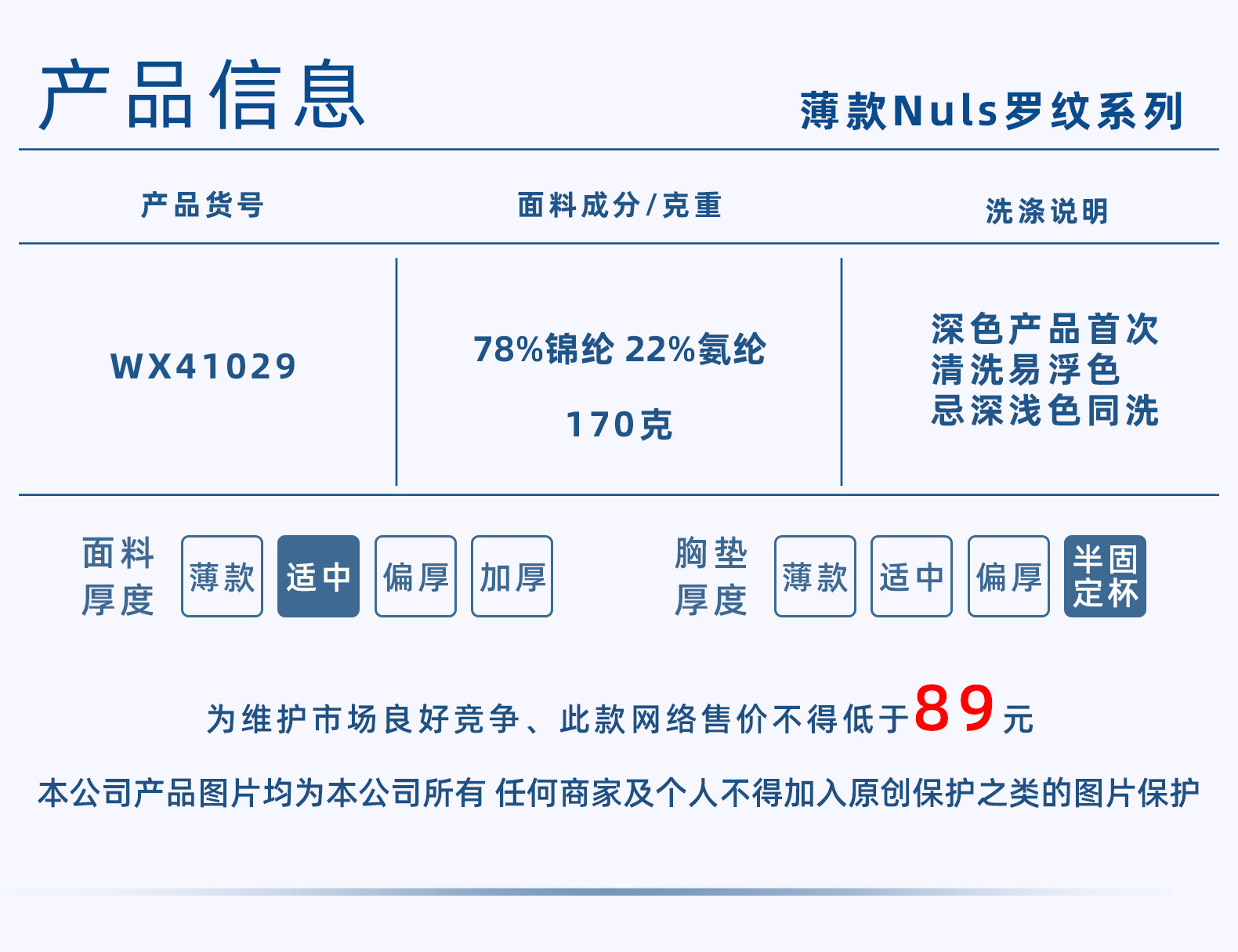 产品信息

薄款Nuls罗纹系列

| 产品货号 | 面料成分/克重 | 洗涤说明 |
|---|---|---|
| WX41029 | 78%锦纶 22%氨纶 170克 | 深色产品首次清洗易浮色忌深浅色同洗 |

面料厚度 薄款 适中 偏厚 加厚

胸垫厚度 薄款 适中 偏厚 半固定杯

为维护市场良好竞争、此款网络售价不得低于89元

本公司产品图片均为本公司所有 任何商家及个人不得加入原创保护之类的图片保护