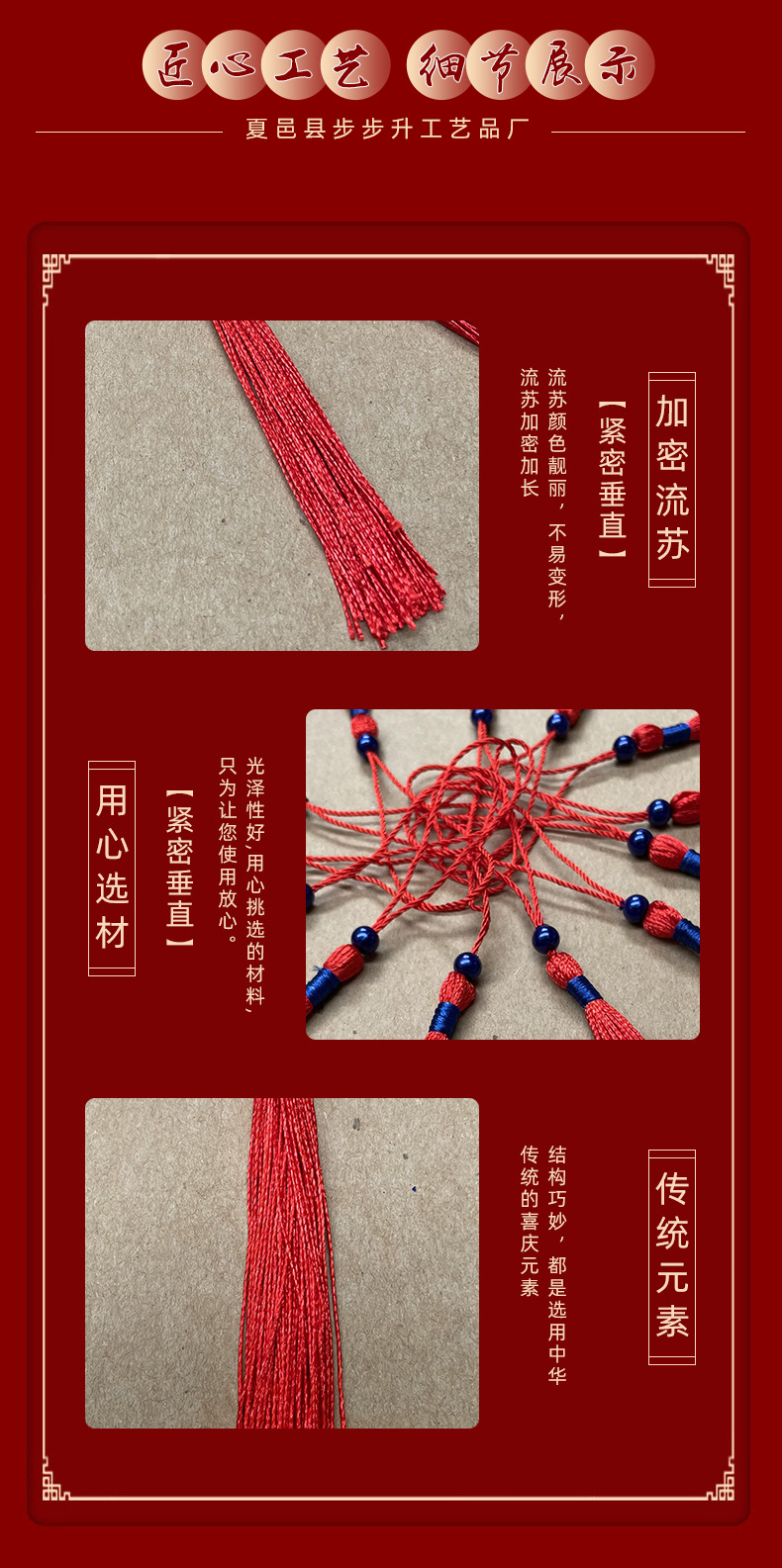 匠心工艺 细节展示

夏邑县步步升工艺品厂

加密流苏

【紧密垂直】

流苏颜色靓丽，不易变形，流苏加密加长

用心选材

【紧密垂直】

光泽性好,用心挑选的材料，只为让您使用放心。

传统元素

结构巧妙，都是选用中华传统的喜庆元素