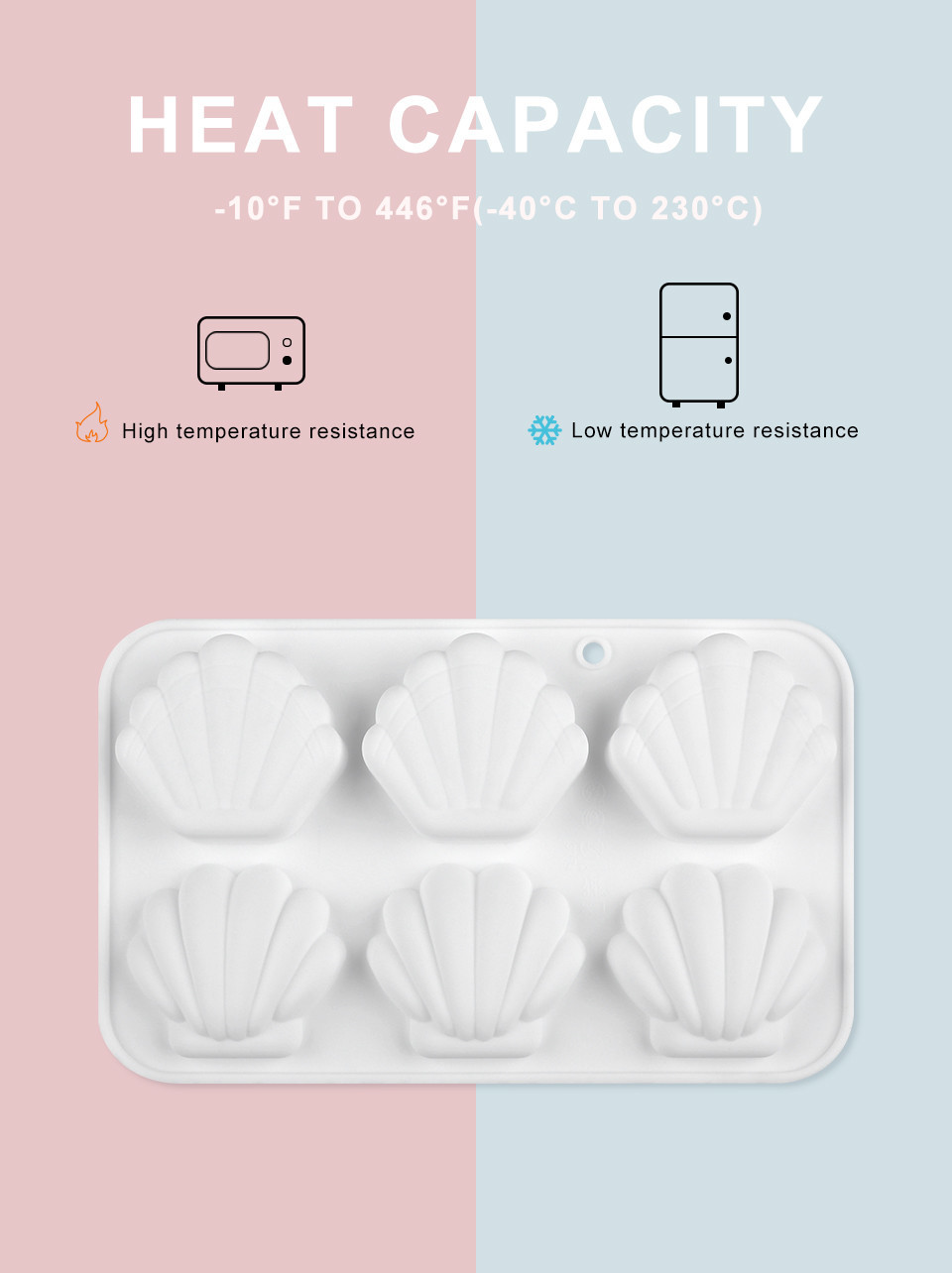 HEAT CAPACITY

-10°F TO 446°F(-40°C TO 230°C)

High temperature resistance

Low temperature resistance