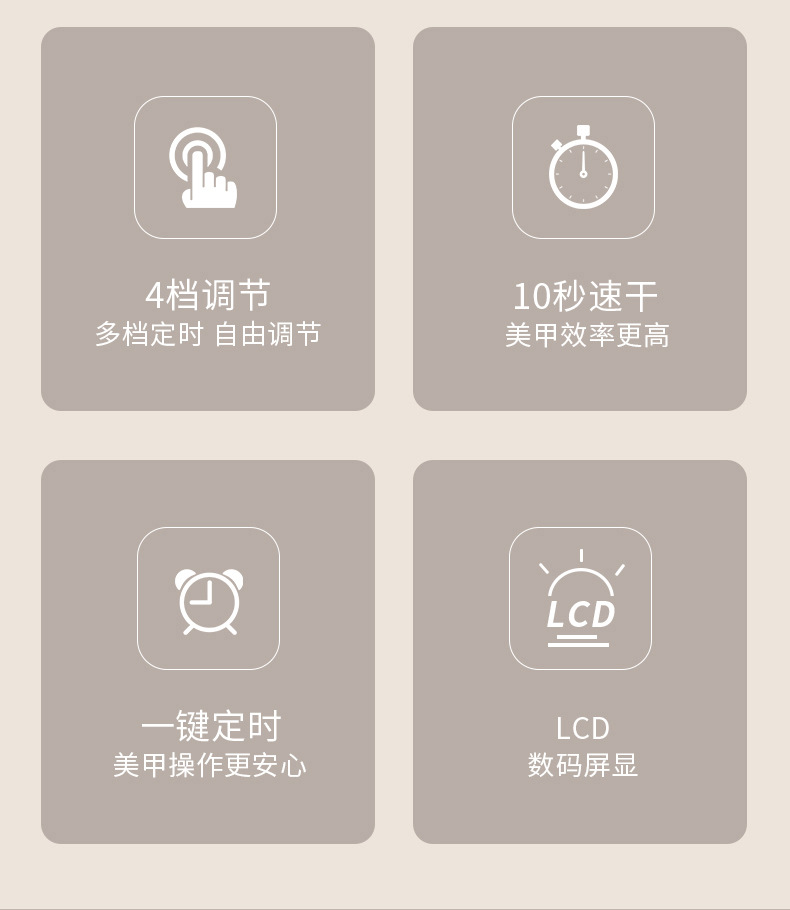 4档调节
多档定时 自由调节

10秒速干
美甲效率更高

一键定时
美甲操作更安心

LCD

LCD
数码屏显