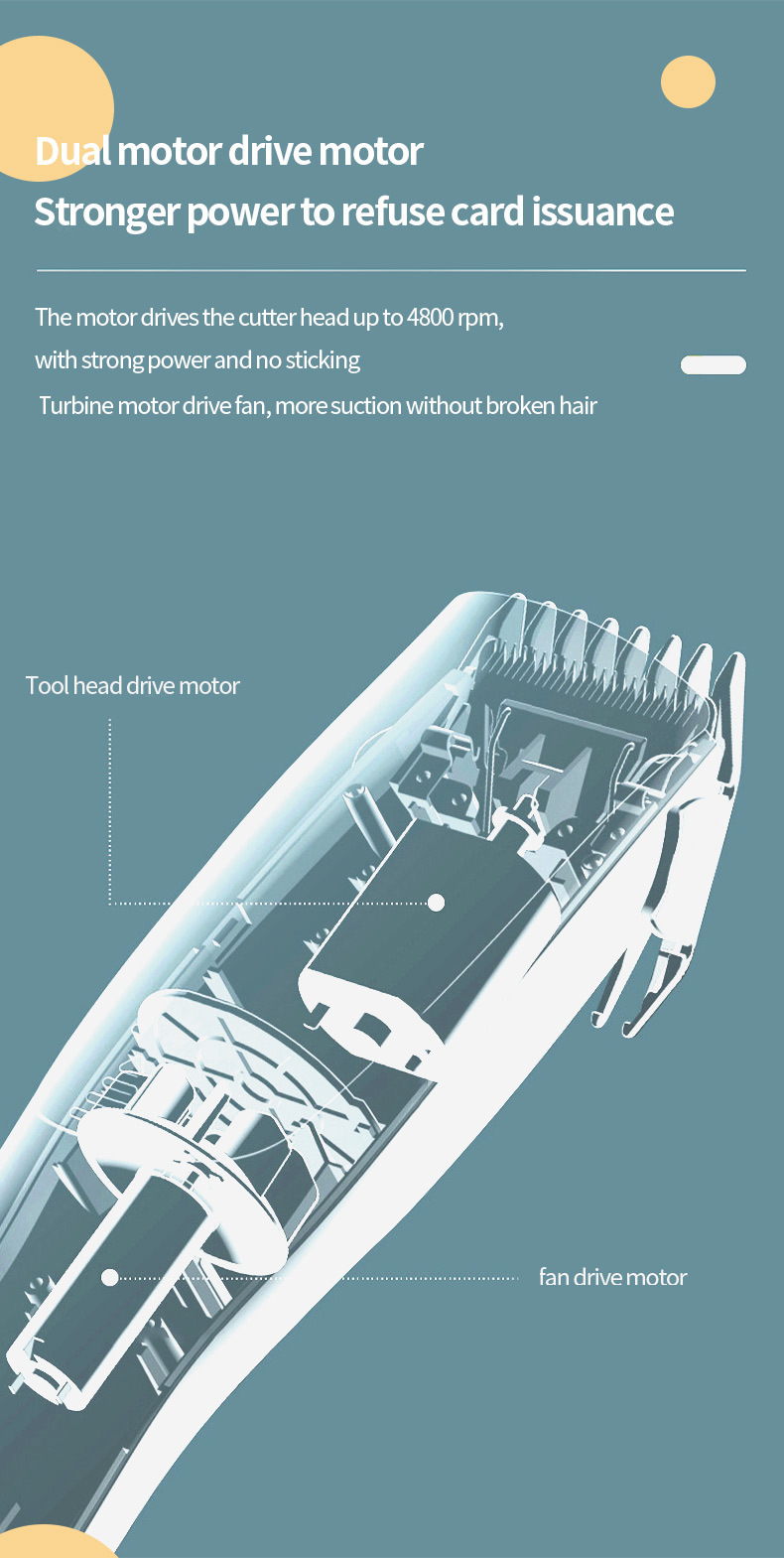 Dual motor drive motor
Stronger power to refuse card issuance

The motor drives the cutter head up to 4800 rpm, with strong power and no sticking

Turbine motor drive fan, more suction without broken hair

Tool head drive motor

fan drive motor