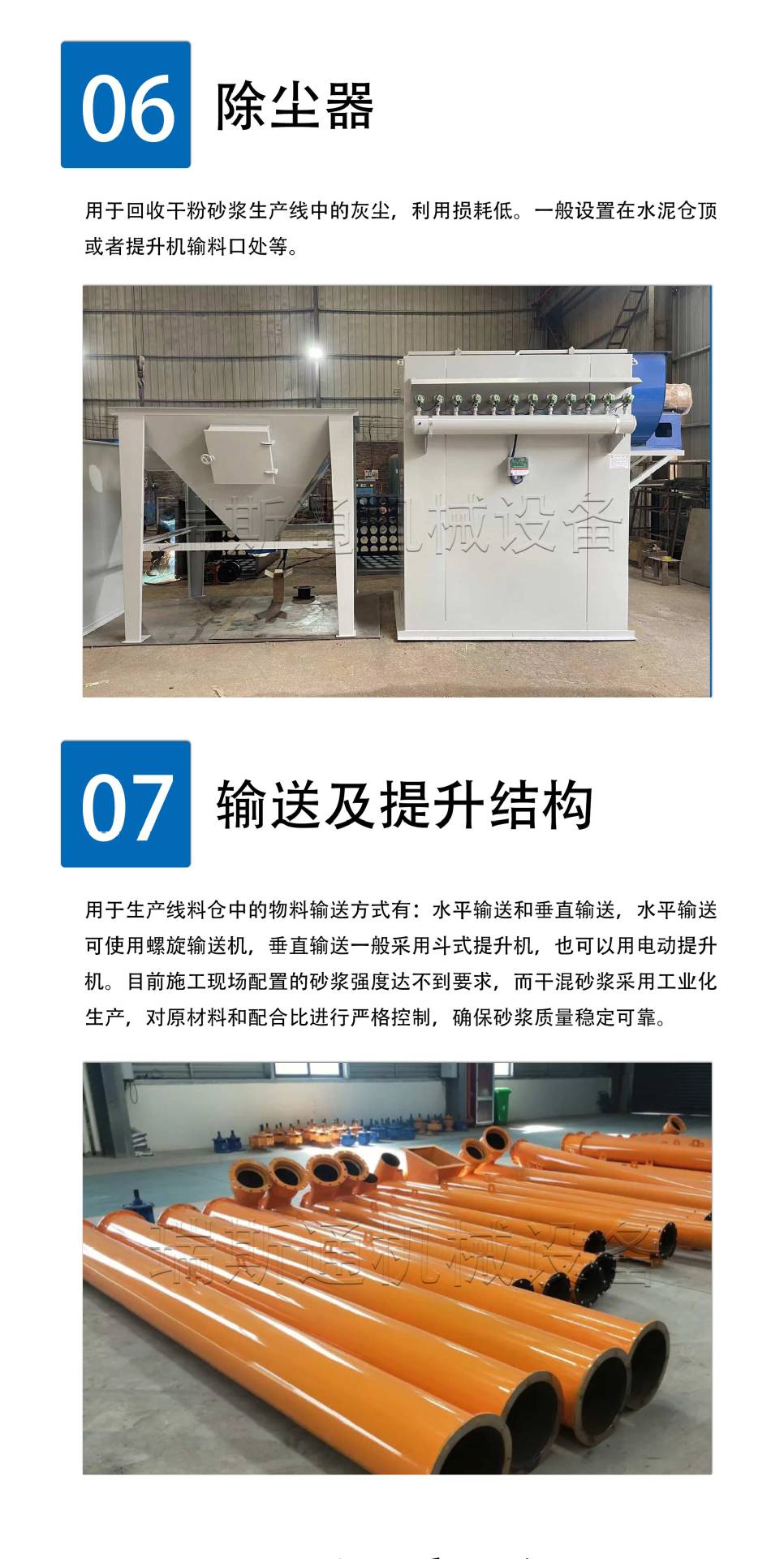 06 除尘器

用于回收干粉砂浆生产线中的灰尘，利用损耗低。一般设置在水泥仓顶或者提升机输料口处等。

瑞斯通机械设备

07 输送及提升结构

用于生产线料仓中的物料输送方式有：水平输送和垂直输送，水平输送可使用螺旋输送机，垂直输送一般采用斗式提升机，也可以用电动提升机。目前施工现场配置的砂浆强度达不到要求，而干混砂浆采用工业化生产，对原材料和配合比进行严格控制，确保砂浆质量稳定可靠。

瑞斯通机械设备