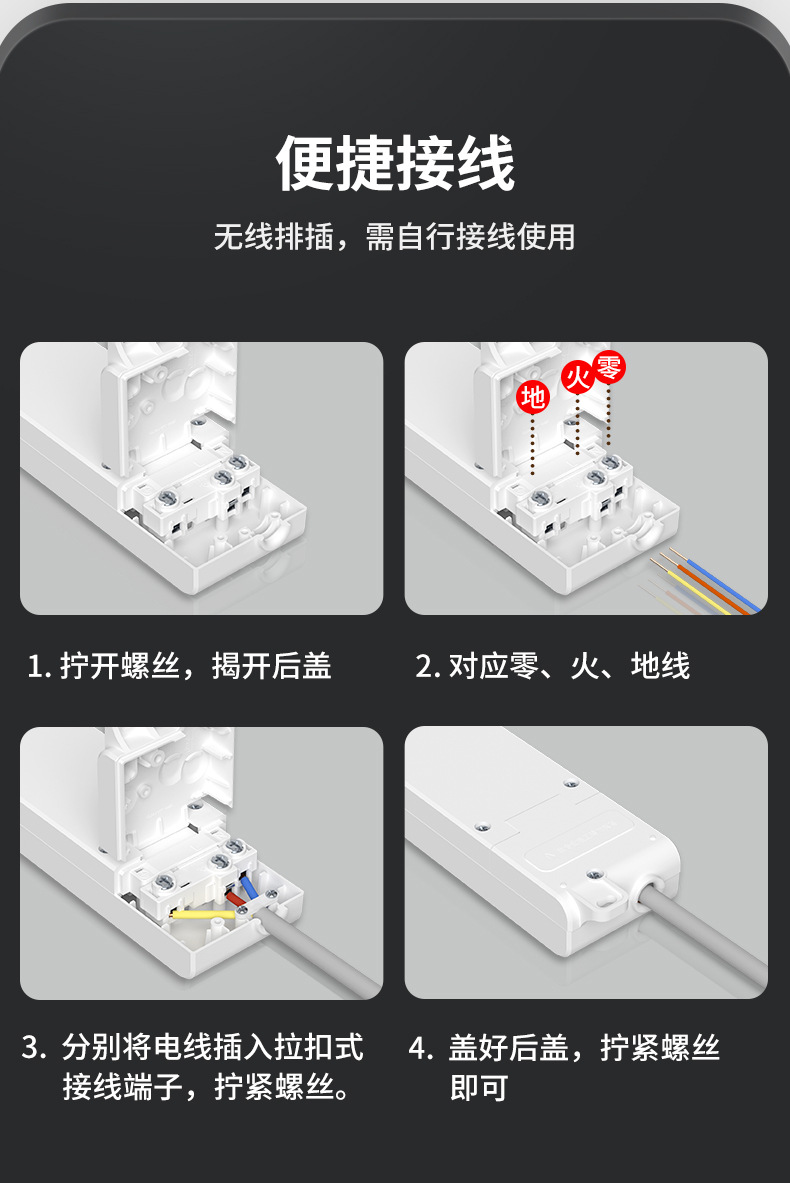 便捷接线

无线排插，需自行接线使用

地 火 零

1. 拧开螺丝，揭开后盖

2. 对应零、火、地线

3. 分别将电线插入拉扣式接线端子，拧紧螺丝。

4. 盖好后盖，拧紧螺丝即可