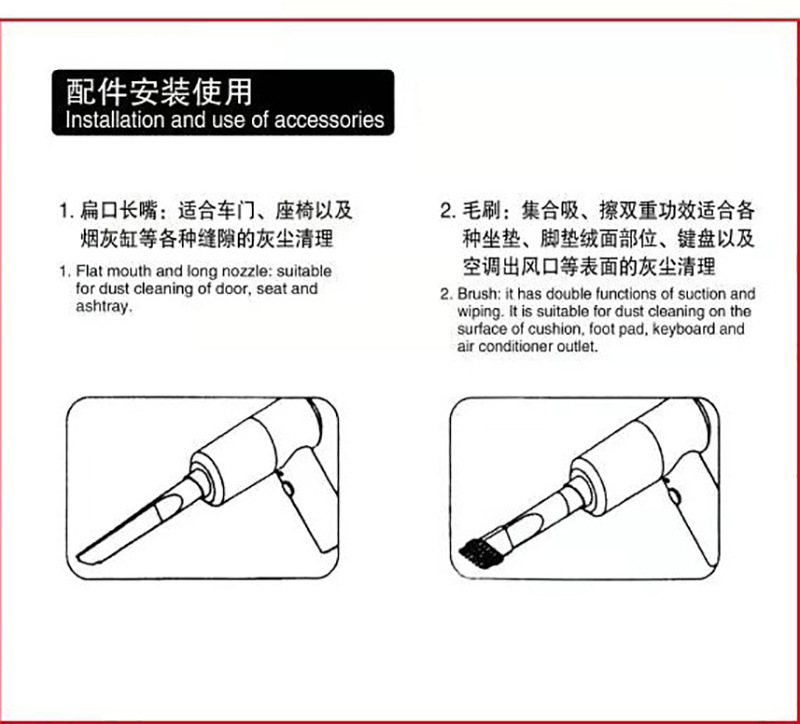 配件安装使用
Installation and use of accessories

1. 扁口长嘴：适合车门、座椅以及烟灰缸等各种缝隙的灰尘清理

1. Flat mouth and long nozzle: suitable for dust cleaning of door, seat and ashtray.

2. 毛刷：集合吸、擦双重功效适合各种坐垫、脚垫绒面部位、键盘以及空调出风口等表面的灰尘清理

2. Brush: it has double functions of suction and wiping. It is suitable for dust cleaning on the surface of cushion, foot pad, keyboard and air conditioner outlet.