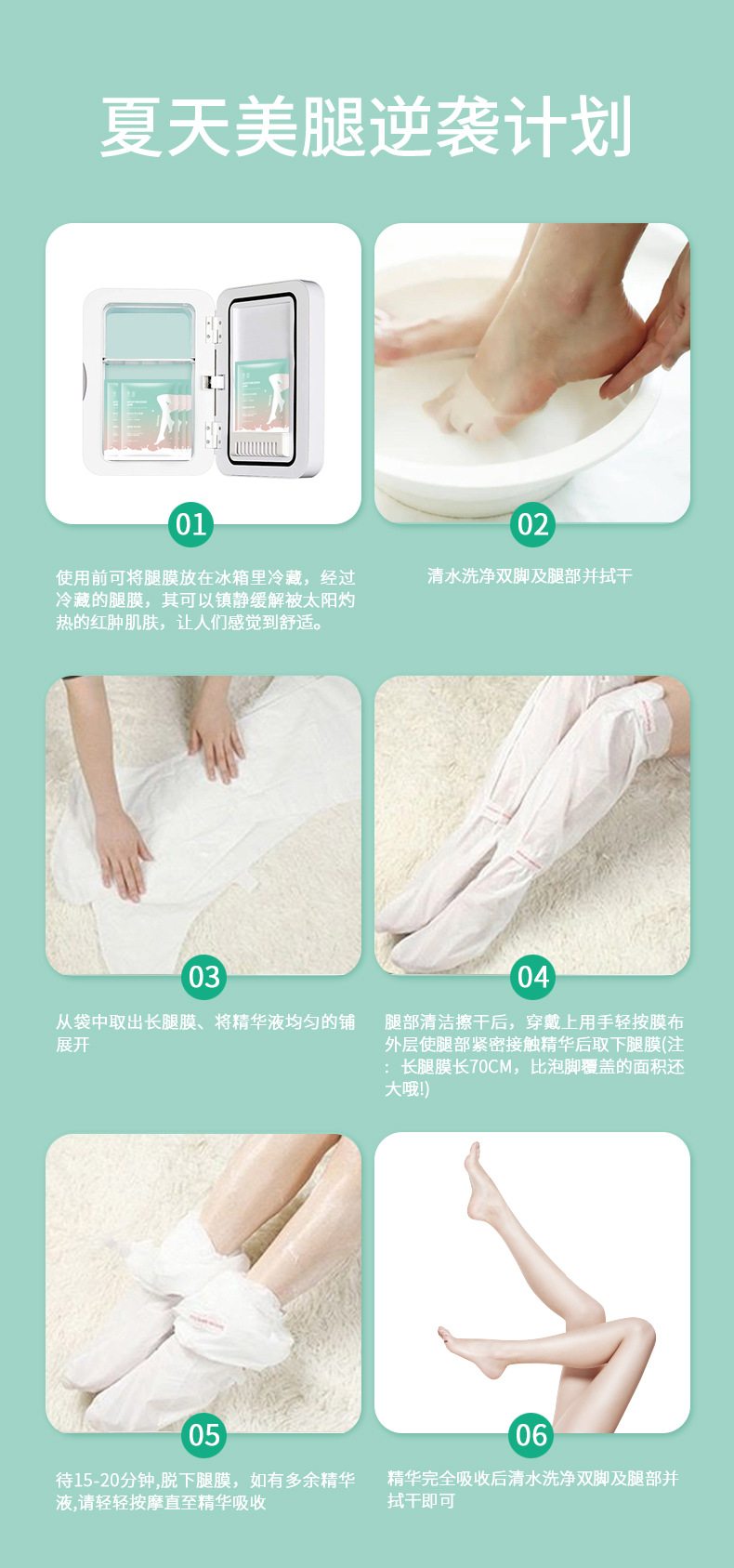 夏天美腿逆袭计划

01

使用前可将腿膜放在冰箱里冷藏，经过冷藏的腿膜，其可以镇静缓解被太阳灼热的红肿肌肤，让人们感觉到舒适。

02

清水洗净双脚及腿部并拭干

03

从袋中取出长腿膜、将精华液均匀的铺展开

04

腿部清洁擦干后，穿戴上用手轻按膜布外层使腿部紧密接触精华后取下腿膜(注：长腿膜长70CM，比泡脚覆盖的面积还大哦!)

05

待15-20分钟,脱下腿膜，如有多余精华液,请轻轻按摩直至精华吸收

06

精华完全吸收后清水洗净双脚及腿部并拭干即可