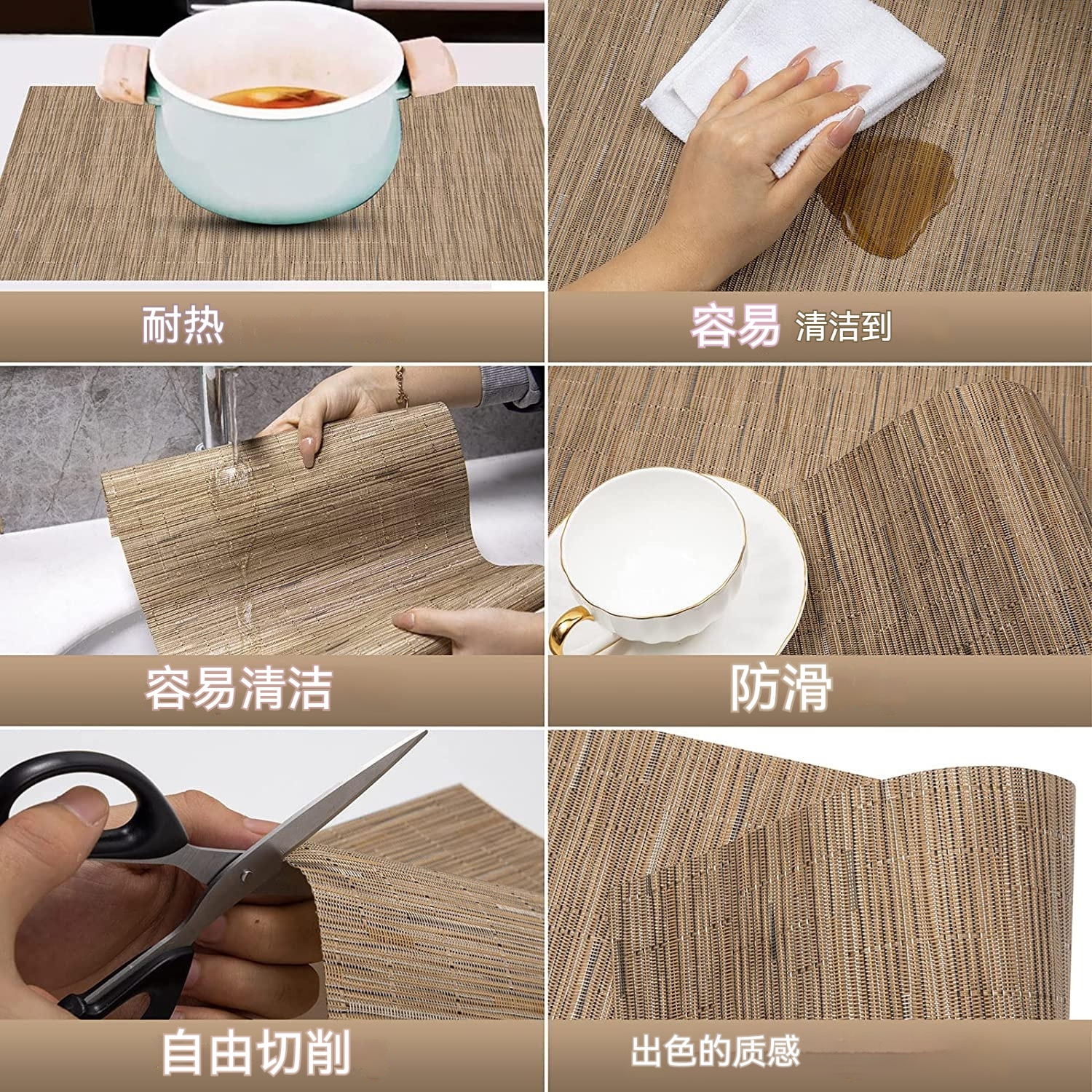 耐热

容易 清洁到

容易清洁

防滑

自由切削

出色的质感