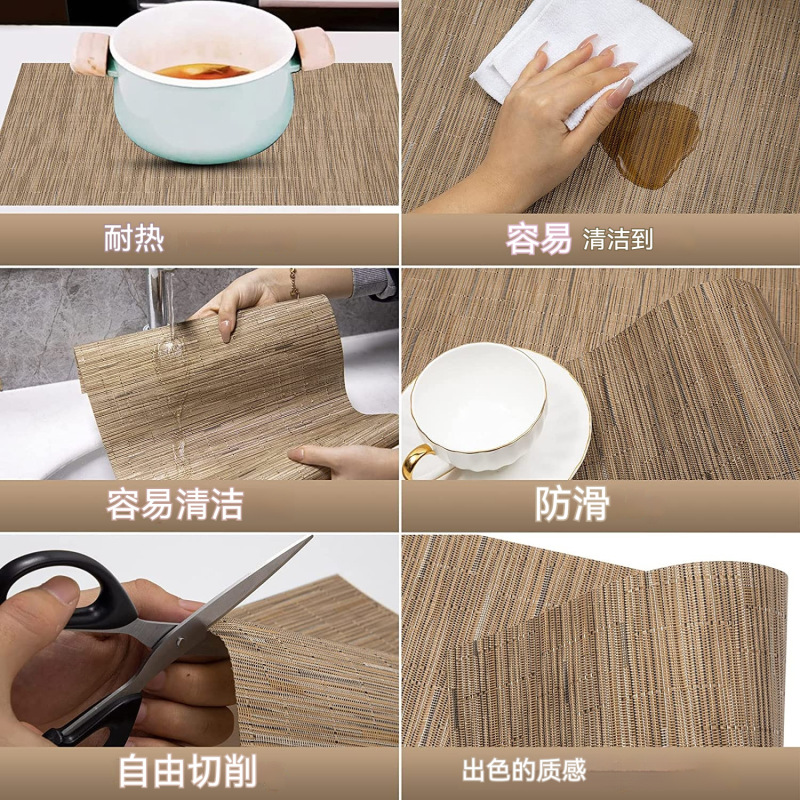 耐热

容易 清洁到

容易清洁

防滑

自由切削

出色的质感