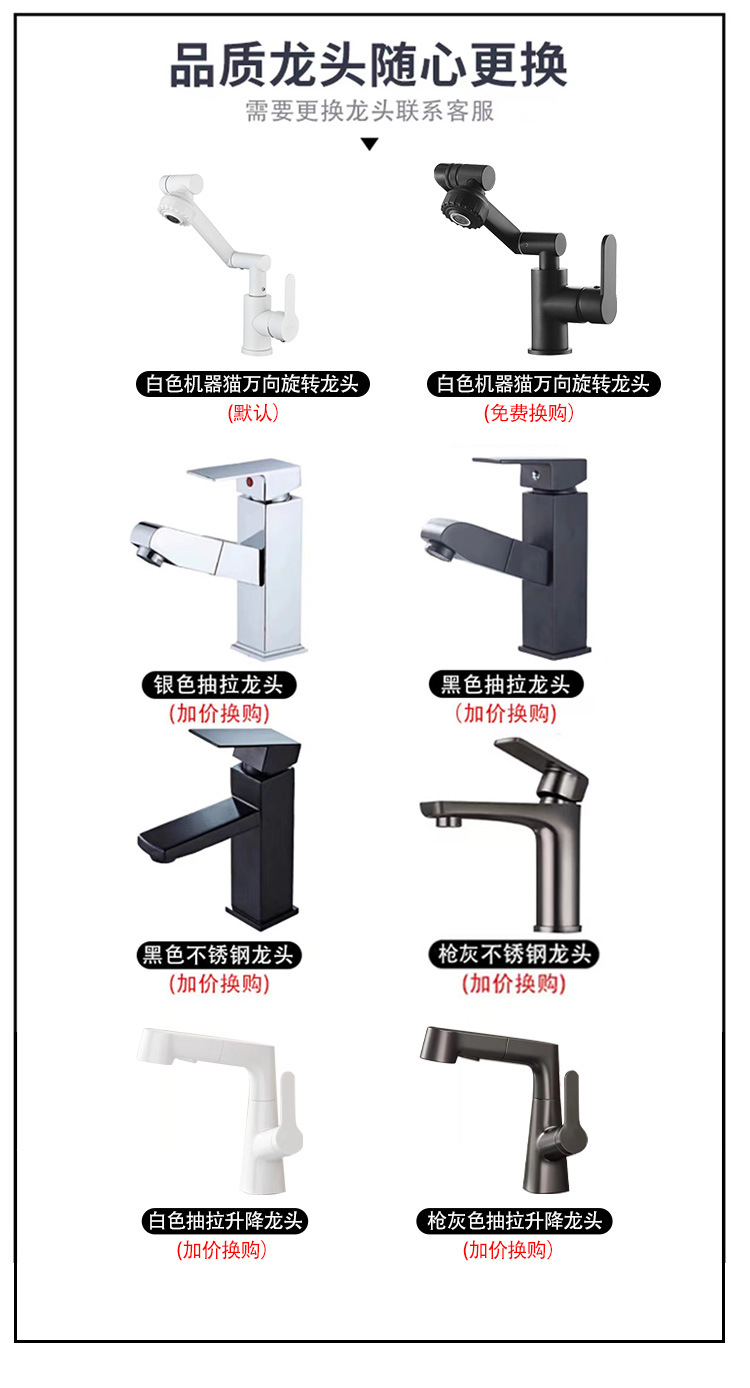 品质龙头随心更换
需要更换龙头联系客服

白色机器猫万向旋转龙头
(默认)

白色机器猫万向旋转龙头
(免费换购)

银色抽拉龙头
(加价换购)

黑色抽拉龙头
(加价换购)

黑色不锈钢龙头
(加价换购)

枪灰不锈钢龙头
(加价换购)

白色抽拉升降龙头
(加价换购)

枪灰色抽拉升降龙头
(加价换购)