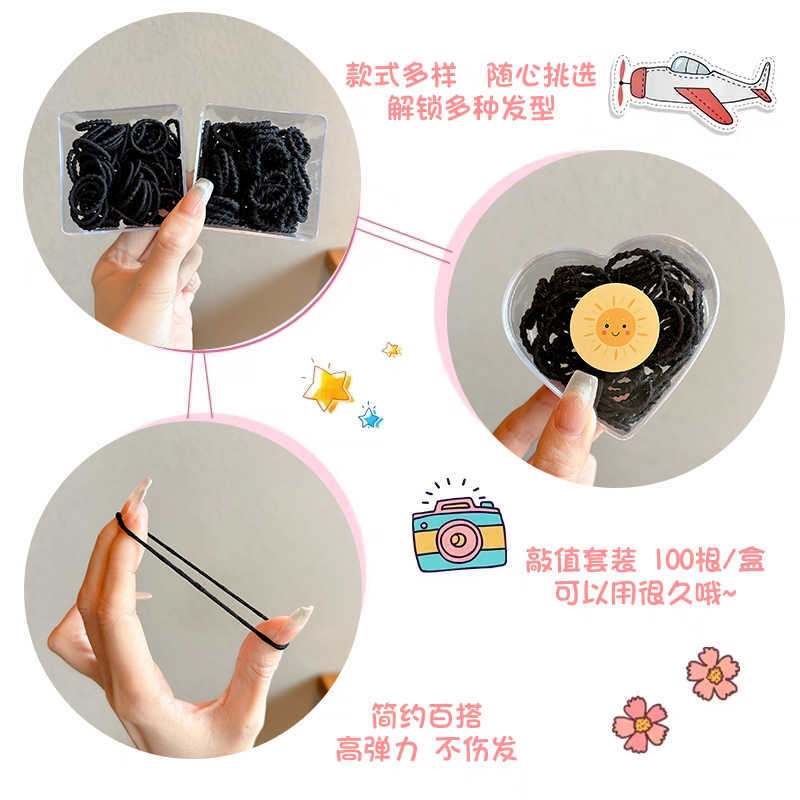 款式多样 随心挑选
解锁多种发型

敲值套装 100根/盒
可以用很久哦~

简约百搭
高弹力 不伤发