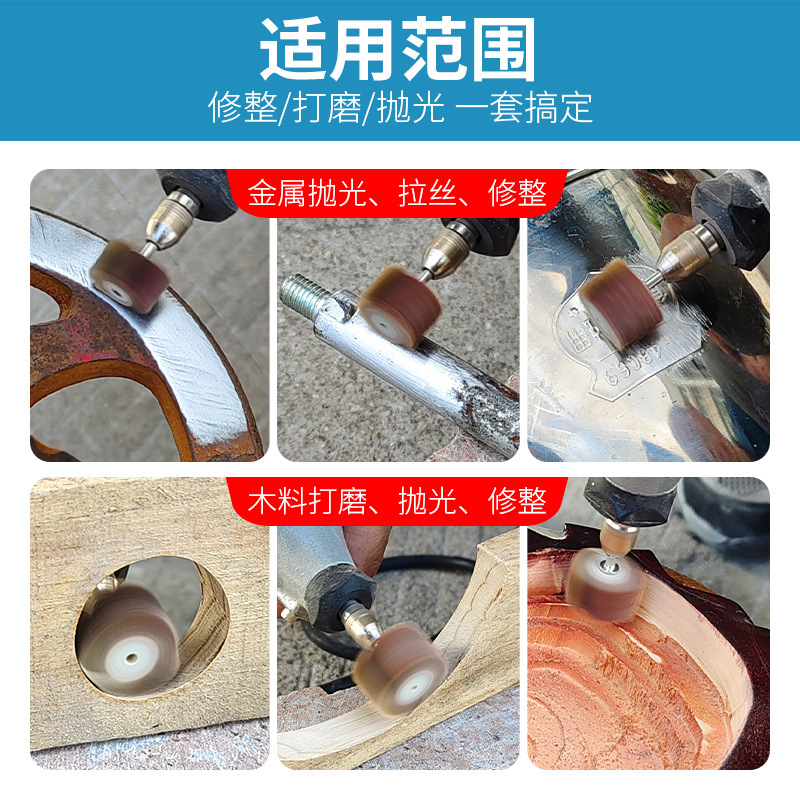 适用范围
修整/打磨/抛光 一套搞定

金属抛光、拉丝、修整

木料打磨、抛光、修整