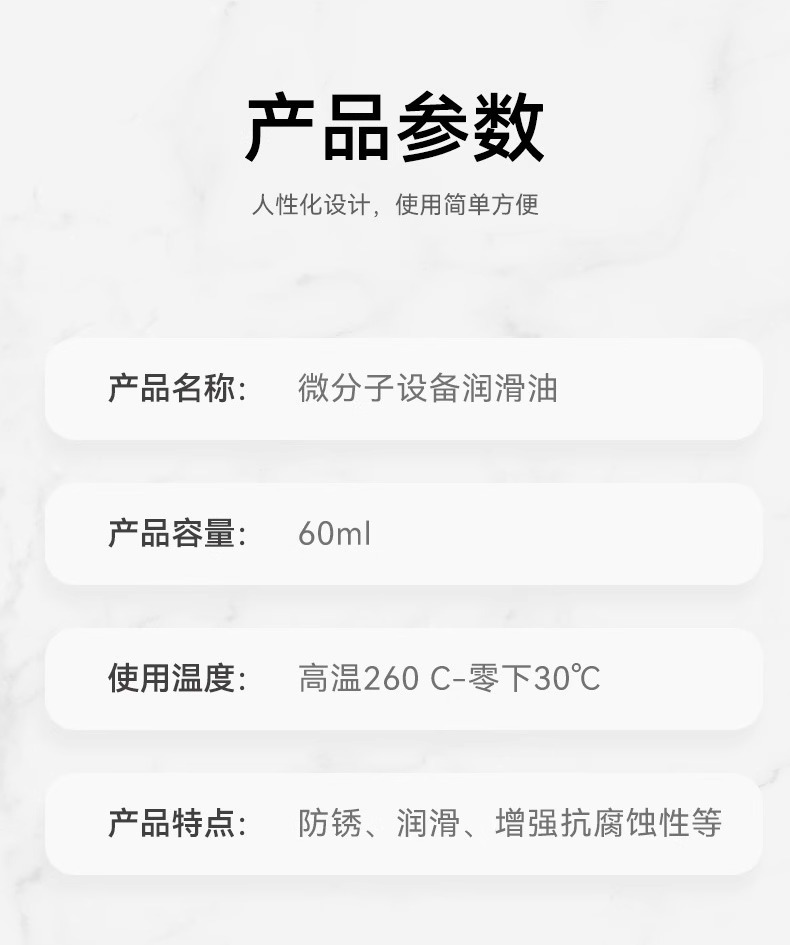 产品参数

人性化设计，使用简单方便

产品名称： 微分子设备润滑油

产品容量： 60ml

使用温度： 高温260 C-零下30℃

产品特点： 防锈、润滑、增强抗腐蚀性等