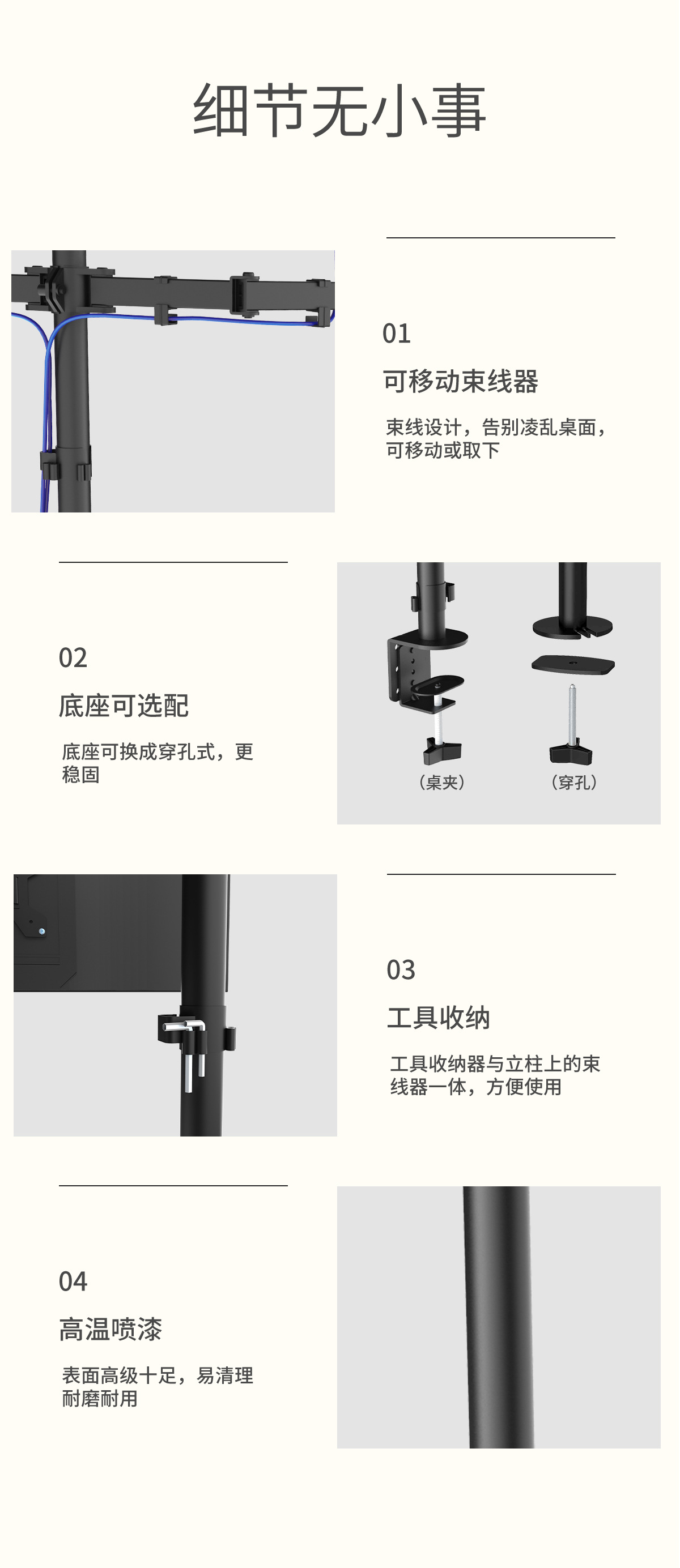 细节无小事

01

可移动束线器

束线设计，告别凌乱桌面，可移动或取下

02

底座可选配

底座可换成穿孔式，更稳固

（桌夹）

（穿孔）

03

工具收纳

工具收纳器与立柱上的束线器一体，方便使用

04

高温喷漆

表面高级十足，易清理耐磨耐用