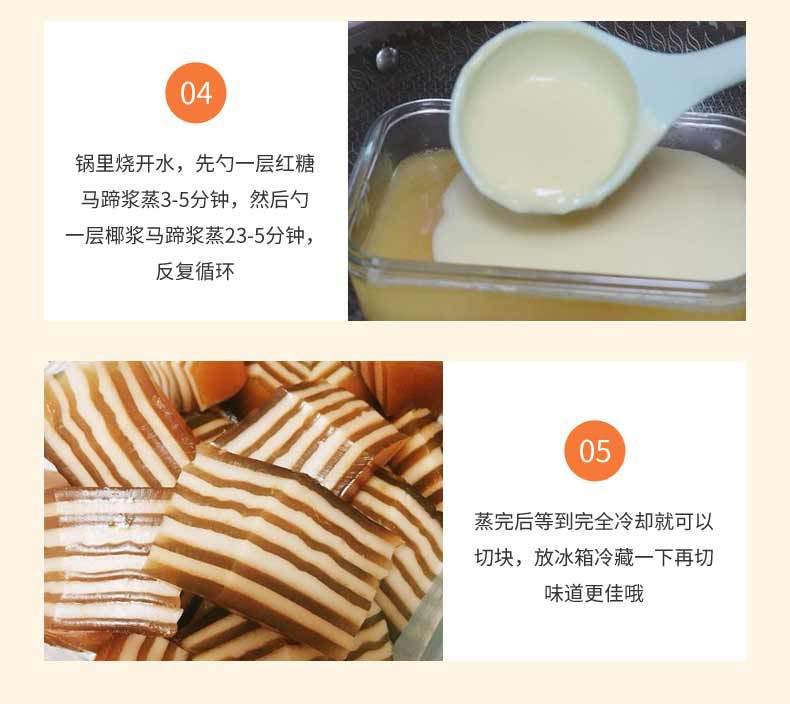 04

锅里烧开水，先勺一层红糖马蹄浆蒸3-5分钟，然后勺一层椰浆马蹄浆蒸23-5分钟，反复循环

05

蒸完后等到完全冷却就可以切块，放冰箱冷藏一下再切味道更佳哦