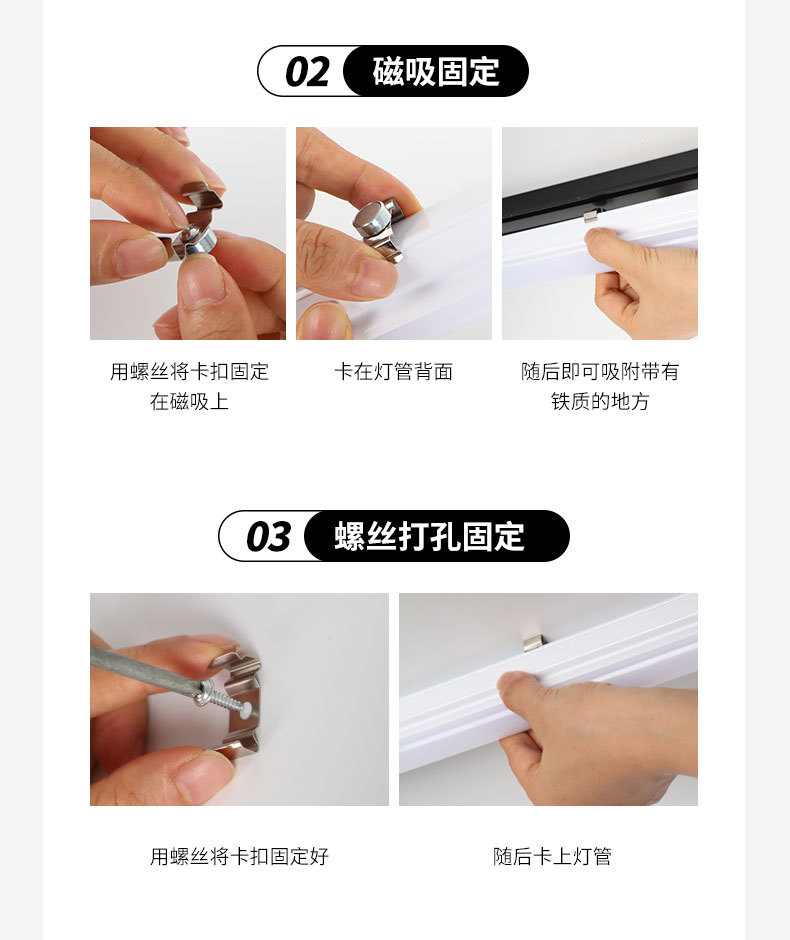 02 磁吸固定

用螺丝将卡扣固定在磁吸上

卡在灯管背面

随后即可吸附带有铁质的地方

03 螺丝打孔固定

用螺丝将卡扣固定好

随后卡上灯管