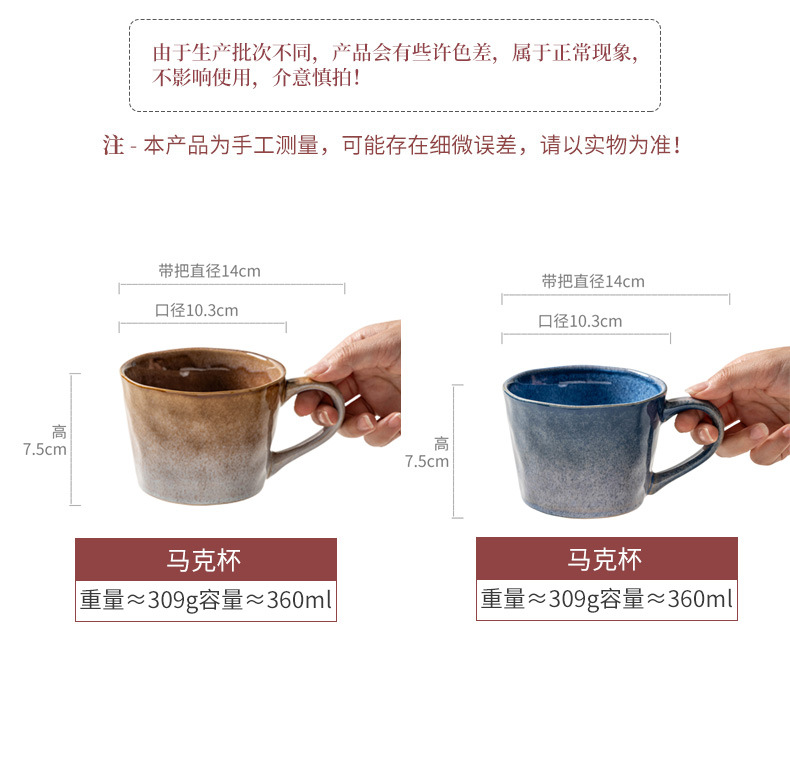 由于生产批次不同，产品会有些许色差，属于正常现象，不影响使用，介意慎拍！

注 - 本产品为手工测量，可能存在细微误差，请以实物为准！

带把直径14cm

口径10.3cm

高 7.5cm

马克杯

重量≈309g容量≈360ml

带把直径14cm

口径10.3cm

高 7.5cm

马克杯

重量≈309g容量≈360ml