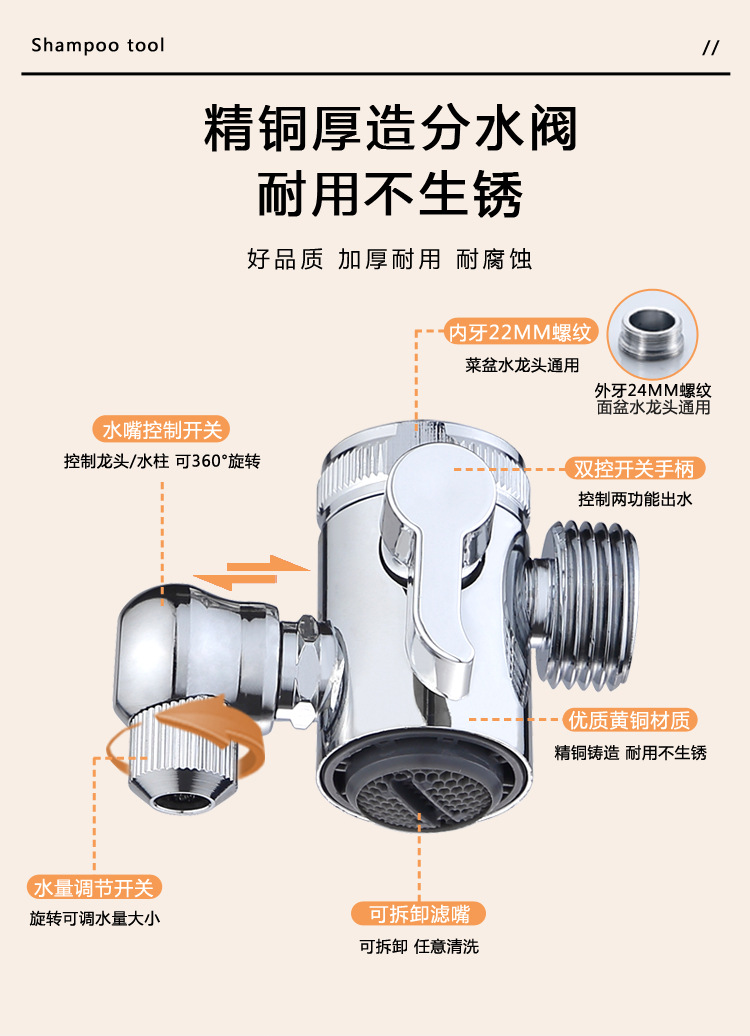 Shampoo tool

//

精铜厚造分水阀
耐用不生锈

好品质 加厚耐用 耐腐蚀

内牙22MM螺纹
菜盆水龙头通用

外牙24MM螺纹
面盆水龙头通用

水嘴控制开关
控制龙头/水柱 可360°旋转

双控开关手柄
控制两功能出水

优质黄铜材质
精铜铸造 耐用不生锈

水量调节开关
旋转可调水量大小

可拆卸滤嘴
可拆卸 任意清洗