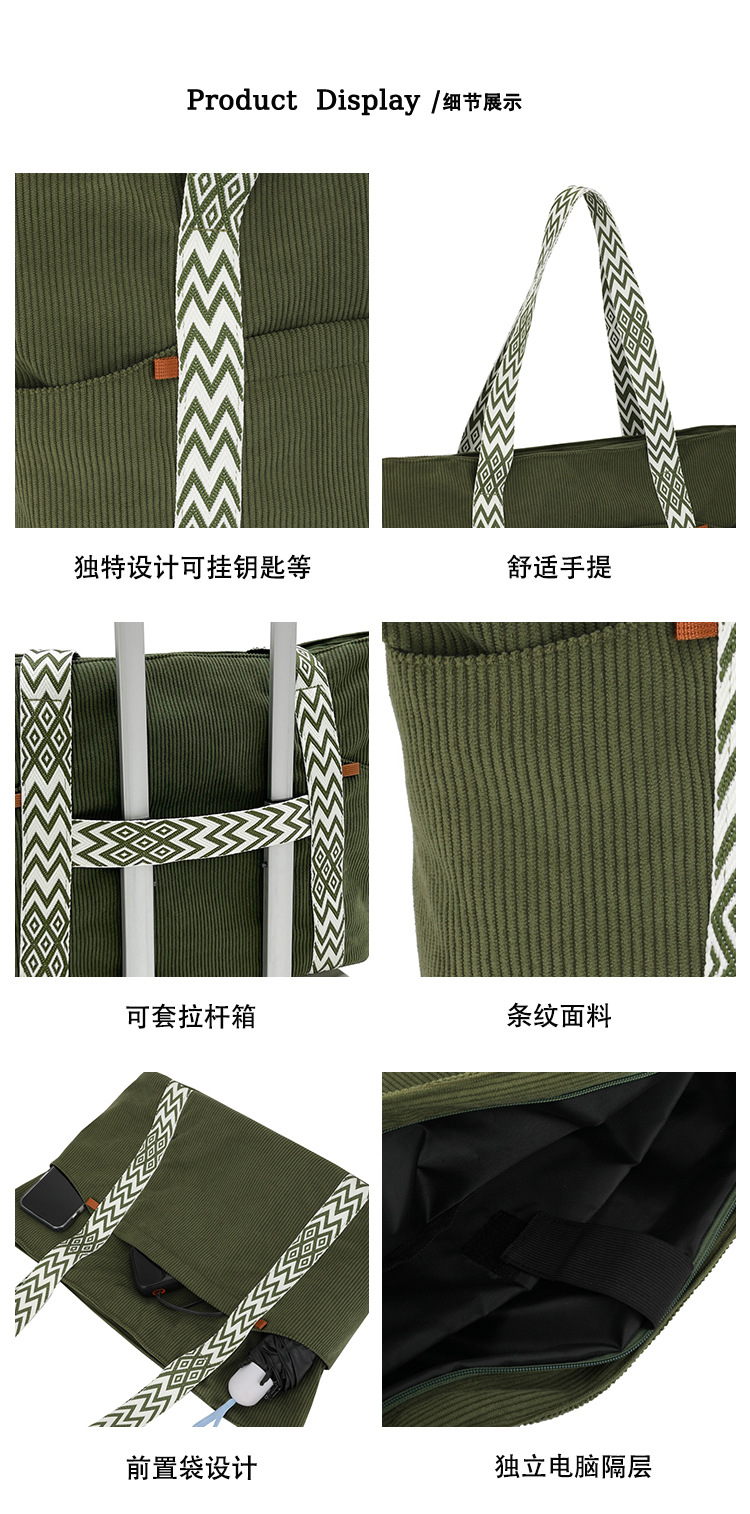 Product Display /细节展示

独特设计可挂钥匙等

舒适手提

可套拉杆箱

条纹面料

前置袋设计

独立电脑隔层