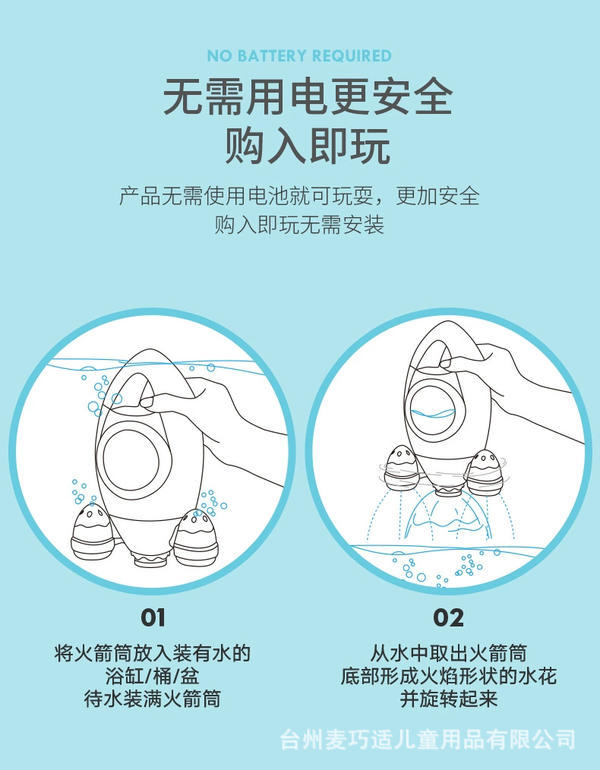 NO BATTERY REQUIRED

无需用电更安全
购入即玩

产品无需使用电池就可玩耍，更加安全
购入即玩无需安装

01

将火箭筒放入装有水的
浴缸/桶/盆
待水装满火箭筒

02

从水中取出火箭筒
底部形成火焰形状的水花
并旋转起来

台州麦巧适儿童用品有限公司