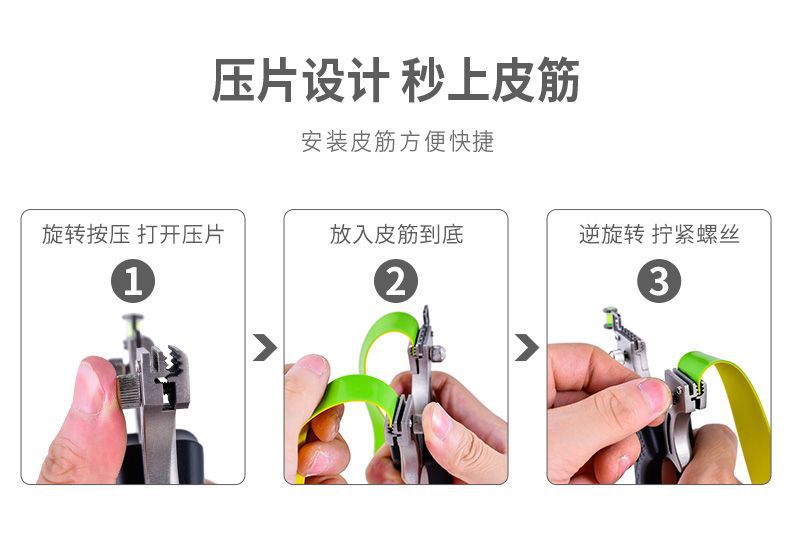 压片设计 秒上皮筋

安装皮筋方便快捷

旋转按压 打开压片

1

放入皮筋到底

2

逆旋转 拧紧螺丝

3