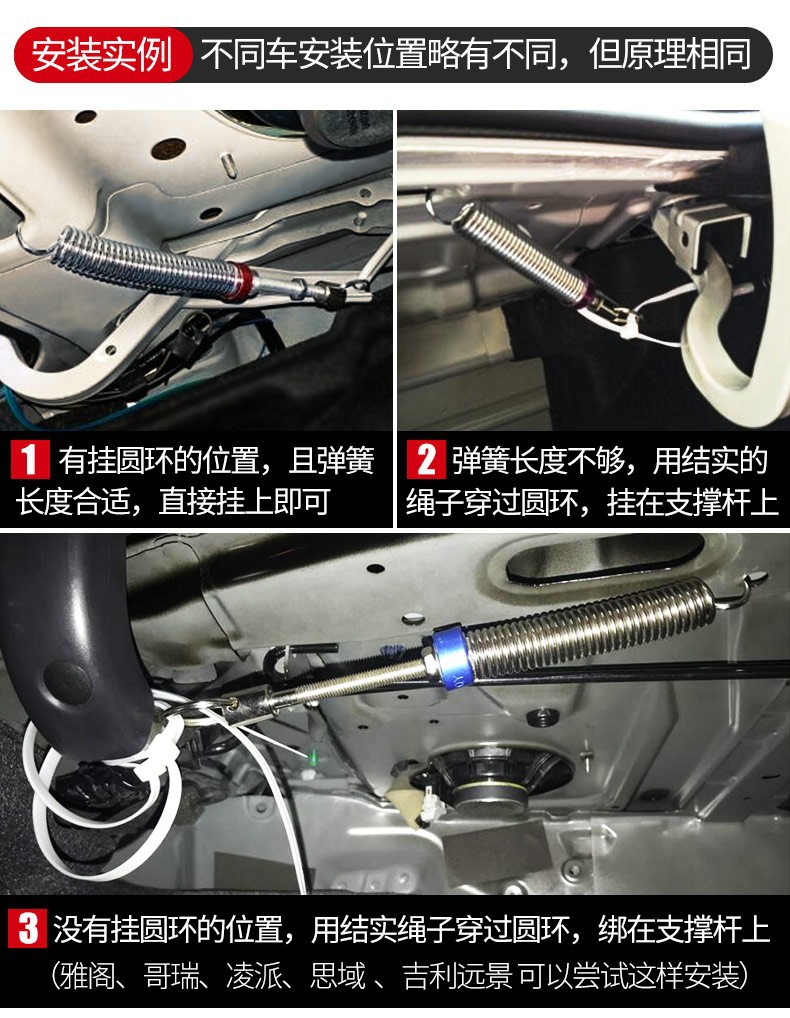 安装实例 不同车安装位置略有不同，但原理相同

1 有挂圆环的位置，且弹簧长度合适，直接挂上即可

2 弹簧长度不够，用结实的绳子穿过圆环，挂在支撑杆上

3 没有挂圆环的位置，用结实绳子穿过圆环，绑在支撑杆上
（雅阁、哥瑞、凌派、思域 、吉利远景 可以尝试这样安装）