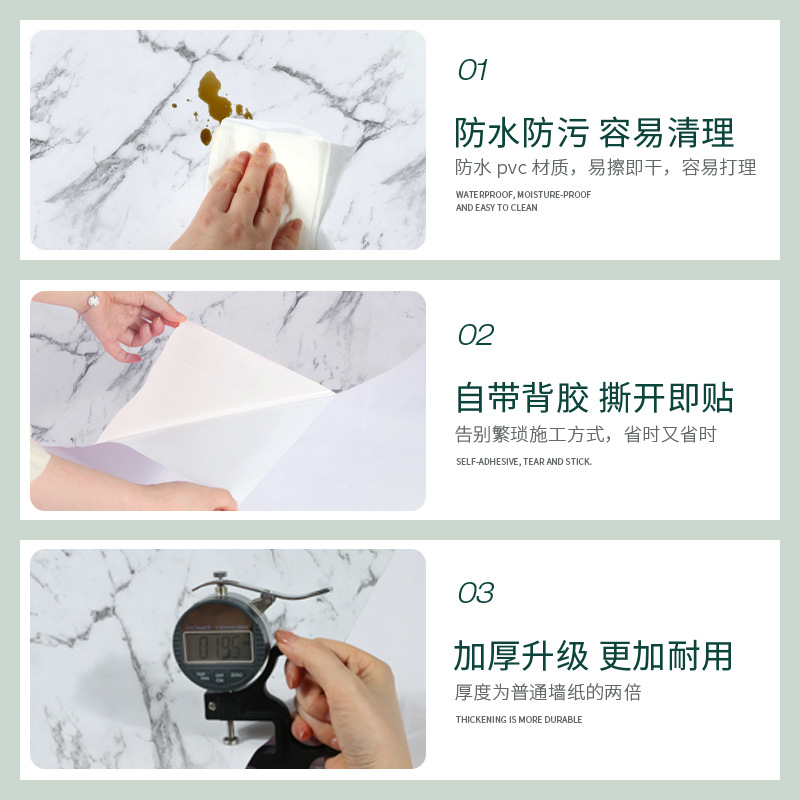 01

防水防污 容易清理

防水 pvc 材质，易擦即干，容易打理

WATERPROOF, MOISTURE-PROOF AND EASY TO CLEAN

02

自带背胶 撕开即贴

告别繁琐施工方式，省时又省时

SELF-ADHESIVE, TEAR AND STICK.

0.195

03

加厚升级 更加耐用

厚度为普通墙纸的两倍

THICKENING IS MORE DURABLE