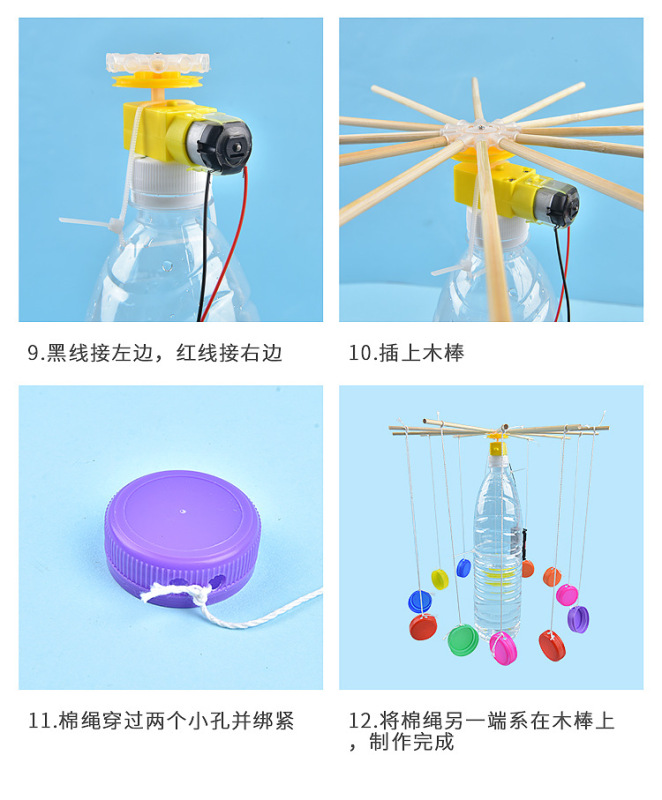 9.黑线接左边，红线接右边

10.插上木棒

11.棉绳穿过两个小孔并绑紧

12.将棉绳另一端系在木棒上，制作完成