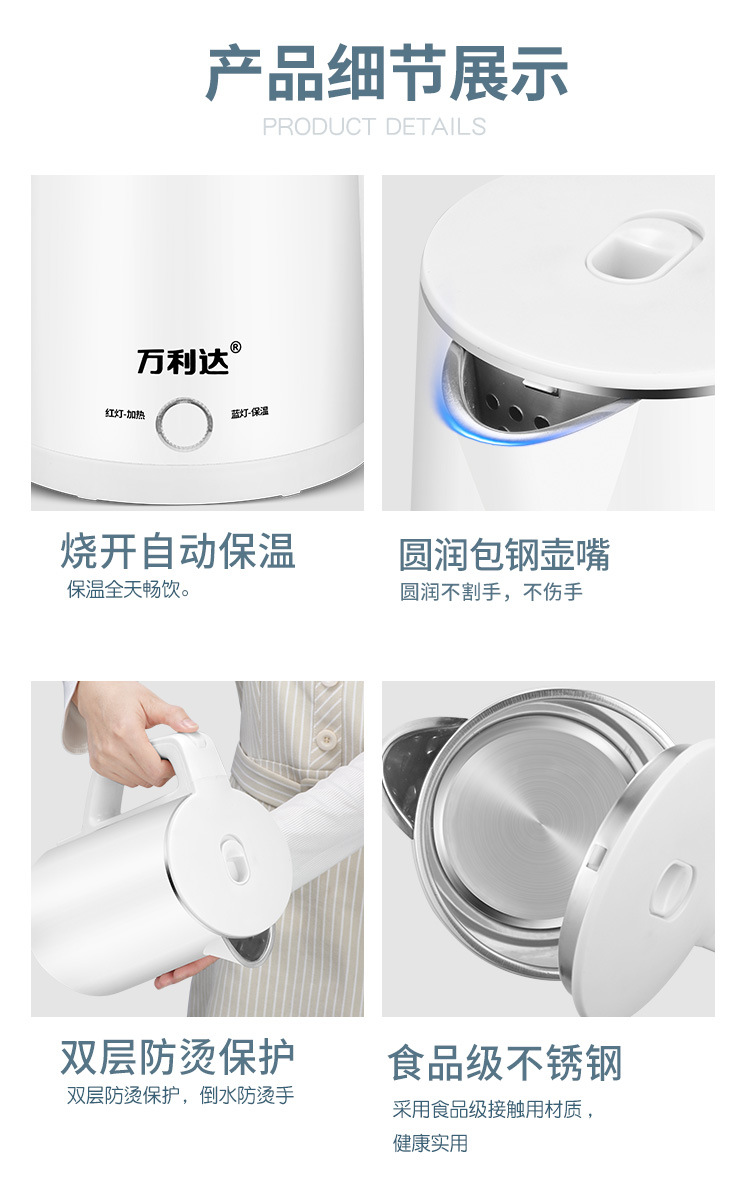 产品细节展示
PRODUCT DETAILS

万利达®
红灯-加热 蓝灯-保温

烧开自动保温
保温全天畅饮。

圆润包钢壶嘴
圆润不割手，不伤手

双层防烫保护
双层防烫保护，倒水防烫手

食品级不锈钢
采用食品级接触用材质，健康实用