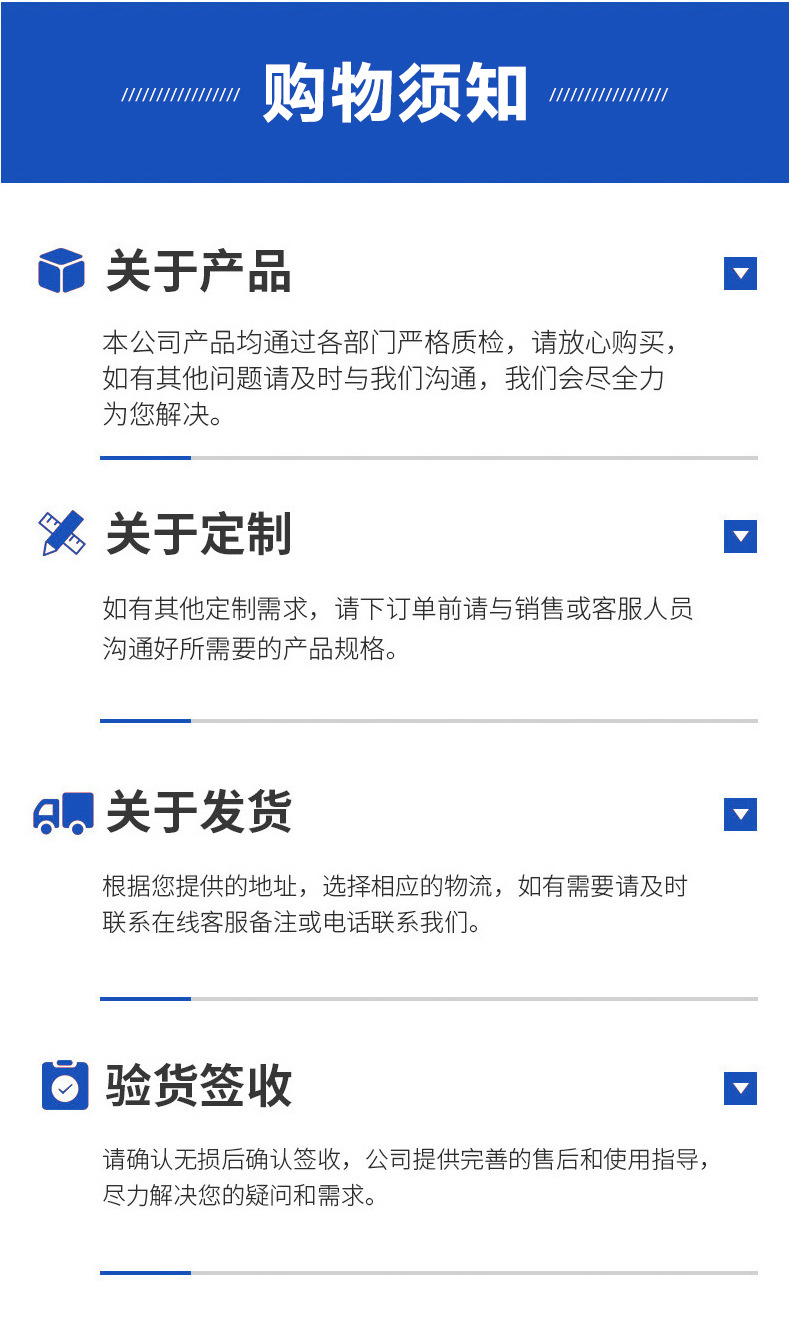 购物须知

关于产品

本公司产品均通过各部门严格质检，请放心购买，如有其他问题请及时与我们沟通，我们会尽全力为您解决。

关于定制

如有其他定制需求，请下订单前请与销售或客服人员沟通好所需要的产品规格。

关于发货

根据您提供的地址，选择相应的物流，如有需要请及时联系在线客服备注或电话联系我们。

验货签收

请确认无损后确认签收，公司提供完善的售后和使用指导，尽力解决您的疑问和需求。