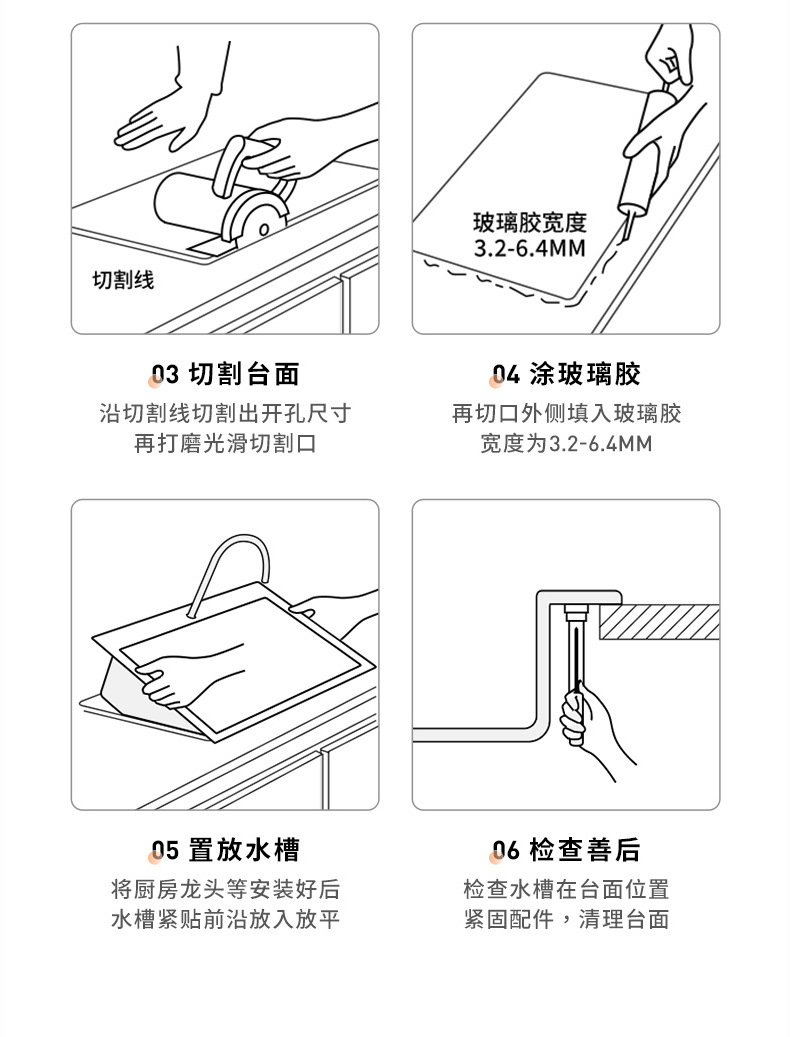 切割线

03 切割台面
沿切割线切割出开孔尺寸
再打磨光滑切割口

玻璃胶宽度
3.2-6.4MM

04 涂玻璃胶
再切口外侧填入玻璃胶
宽度为3.2-6.4MM

05 置放水槽
将厨房龙头等安装好后
水槽紧贴前沿放入放平

06 检查善后
检查水槽在台面位置
紧固配件，清理台面