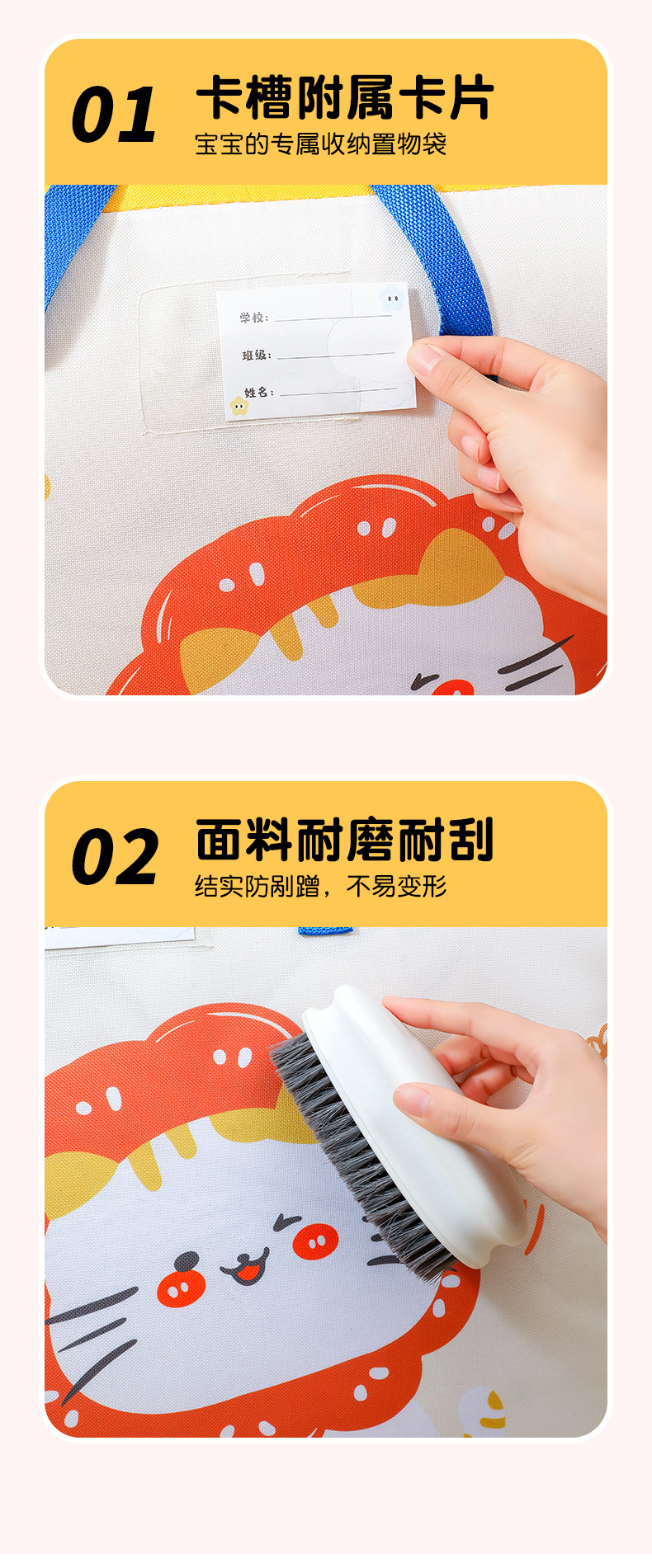 01 卡槽附属卡片

宝宝的专属收纳置物袋

学校：

班级：

姓名：

02 面料耐磨耐刮

结实防剐蹭，不易变形