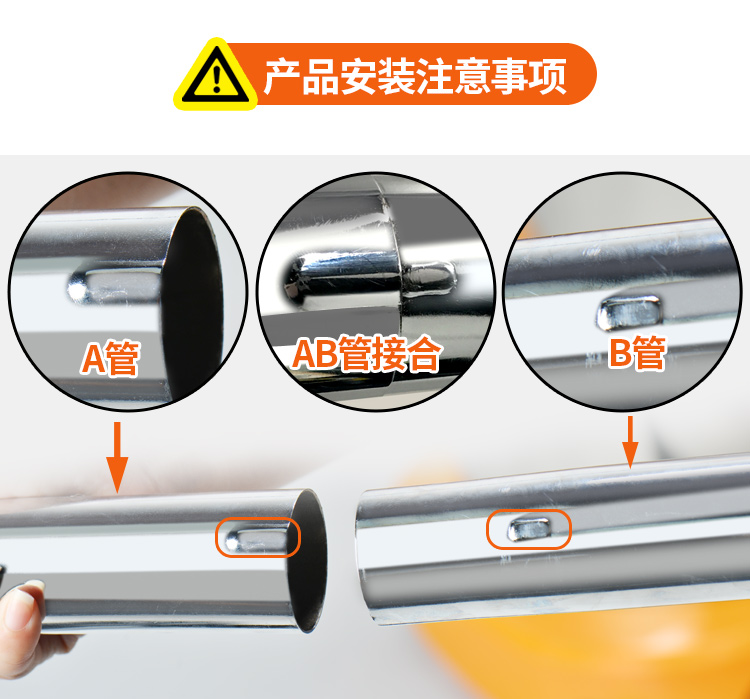 产品安装注意事项

A管

AB管接合

B管