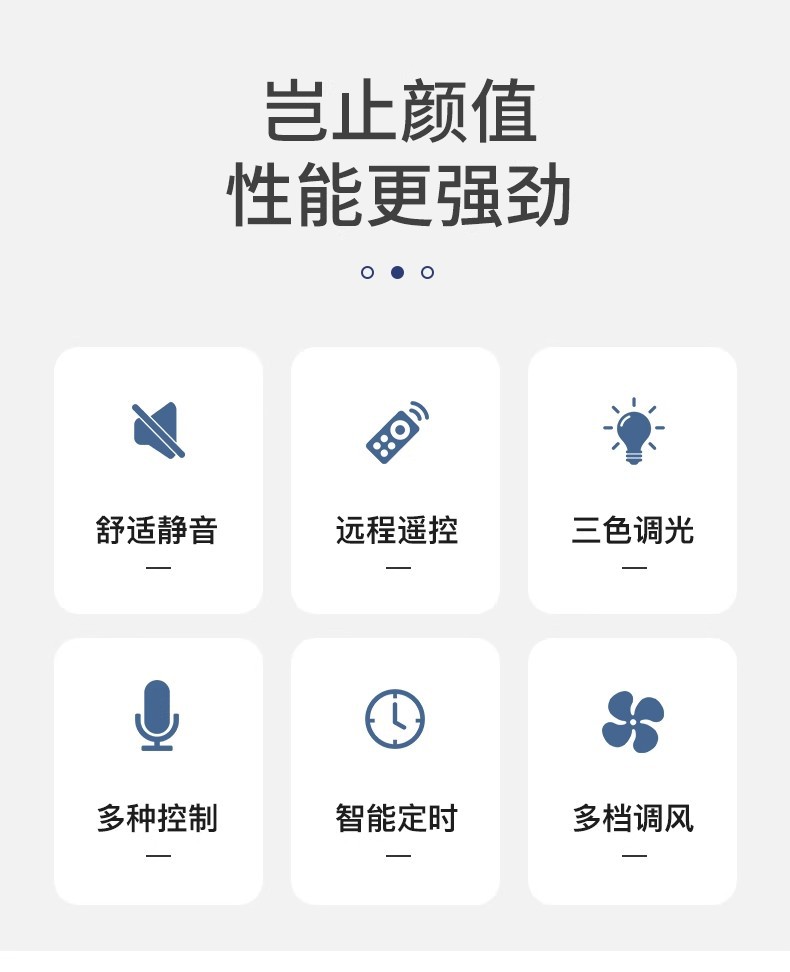 岂止颜值
性能更强劲

舒适静音
—

远程遥控
—

三色调光
—

多种控制
—

智能定时
—

多档调风
—